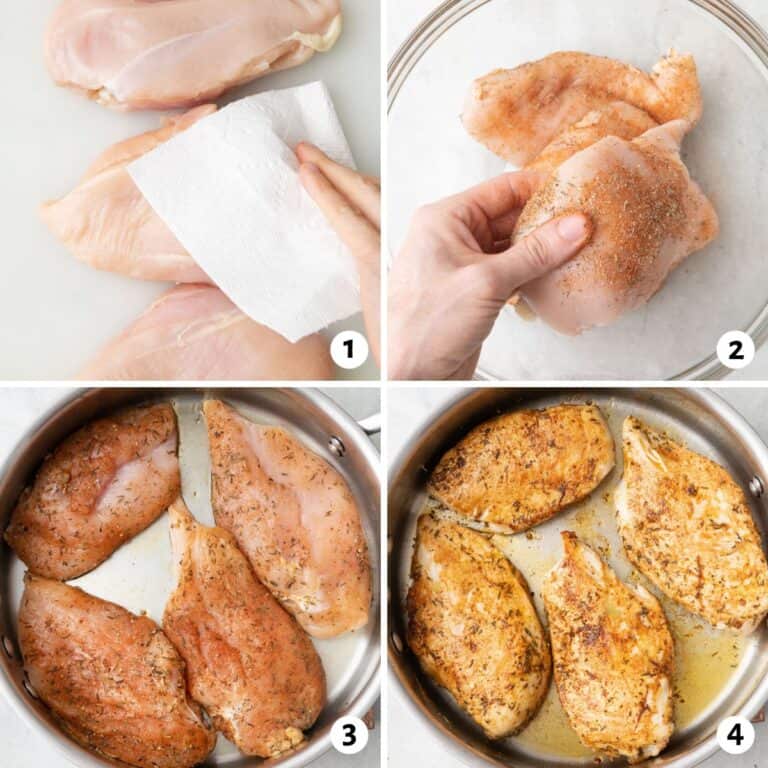 1

2

3

4