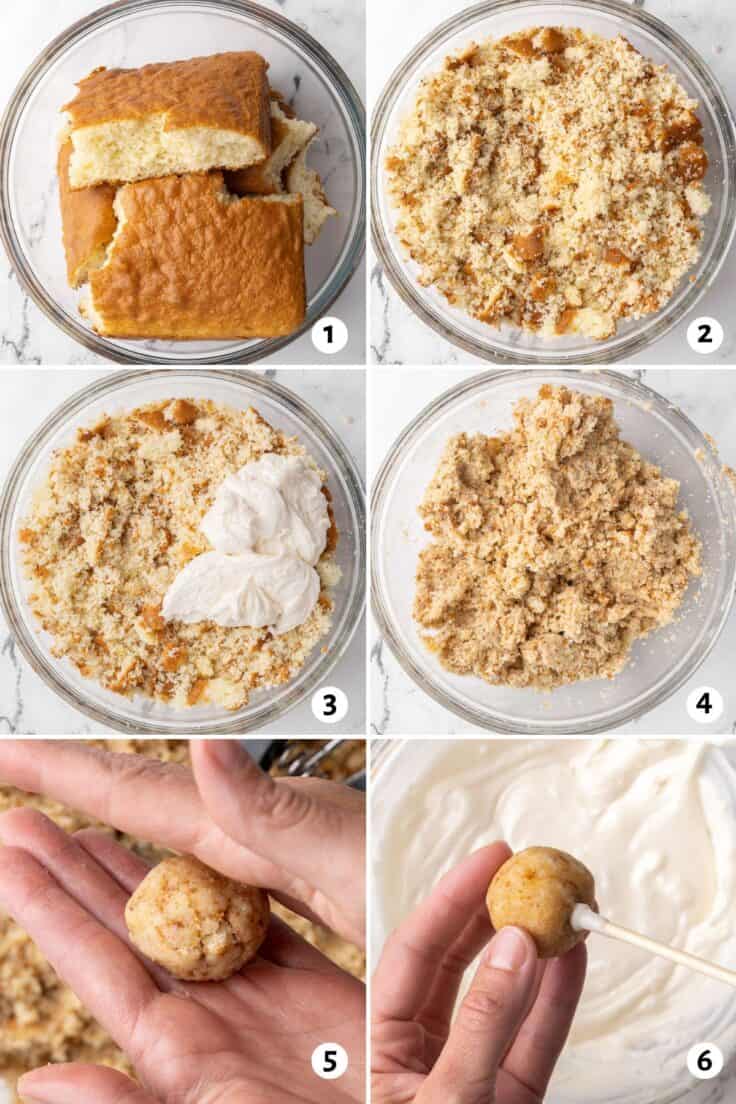 1
2
3
4
5
6