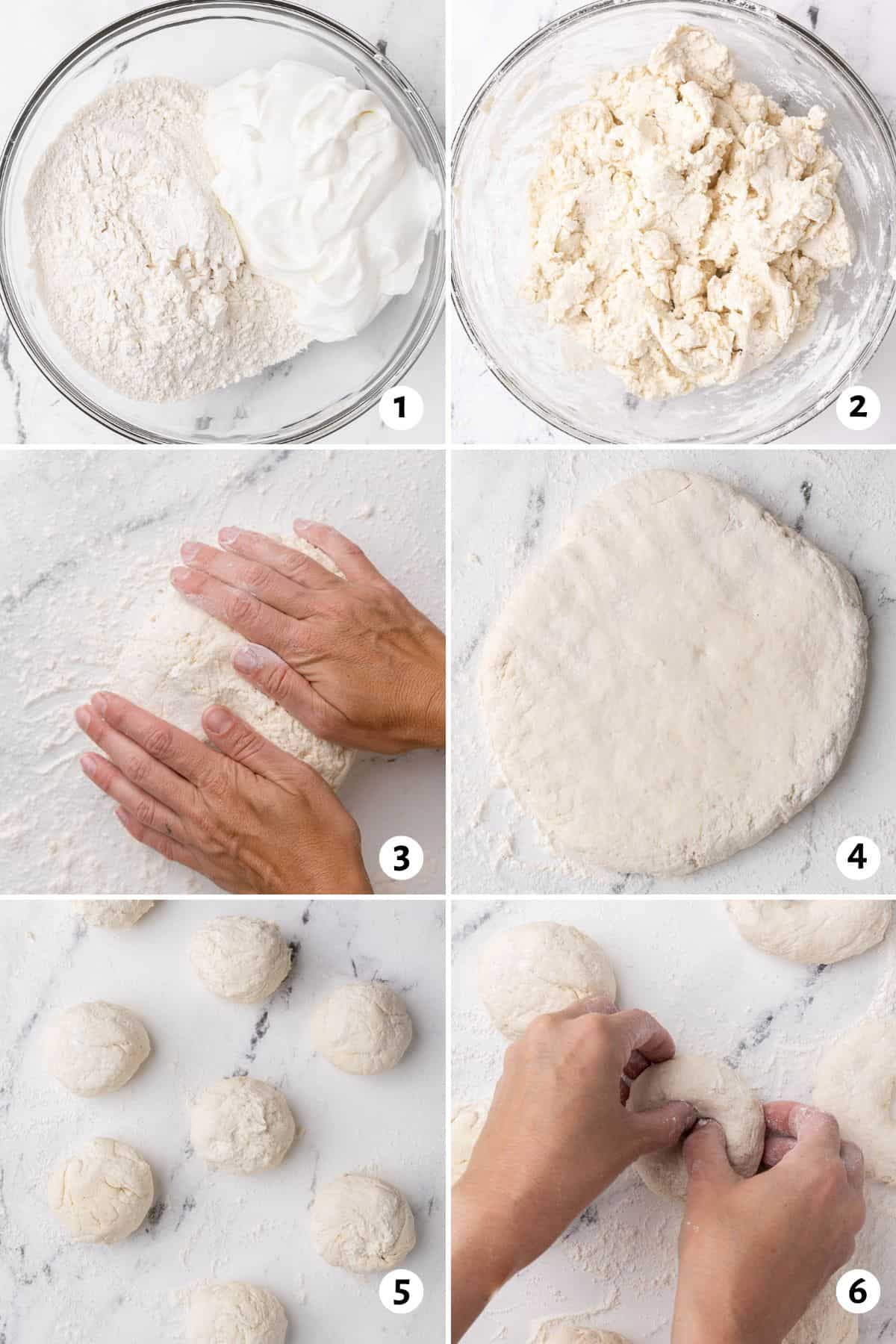 1

2

3

4

5

6