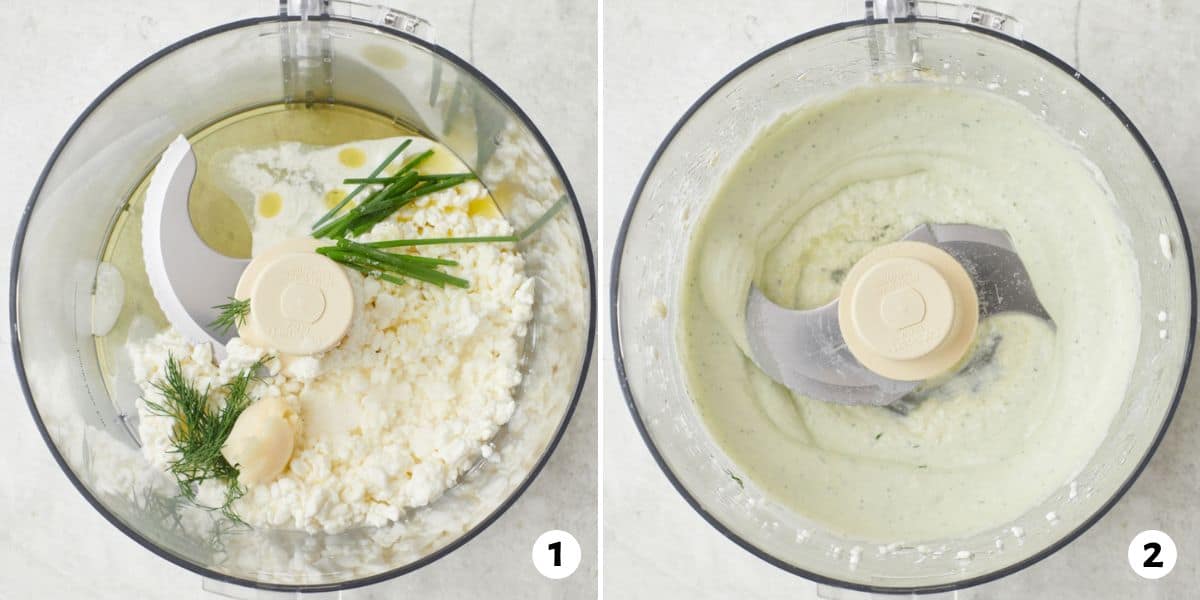 1

2