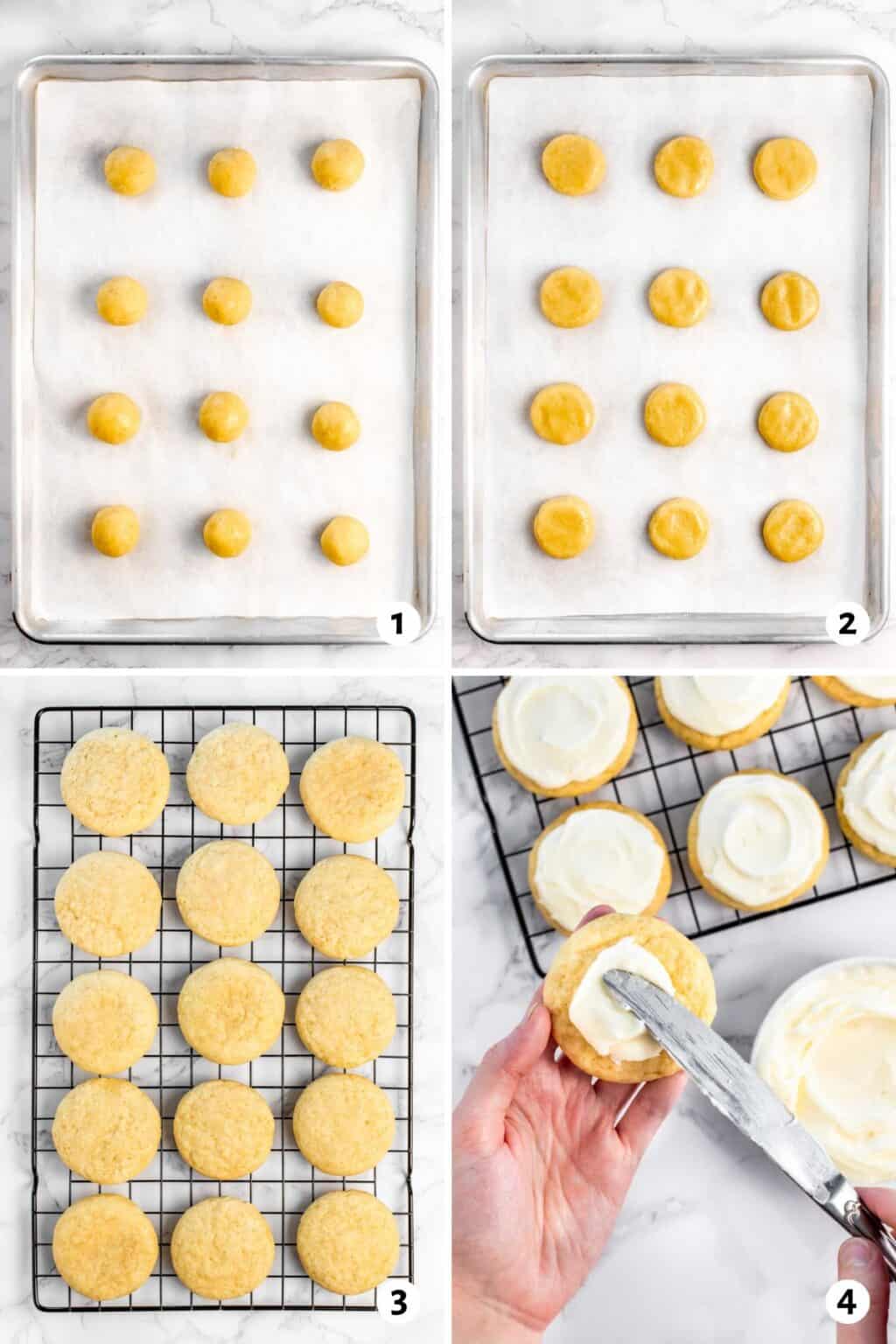 1

2

3

4