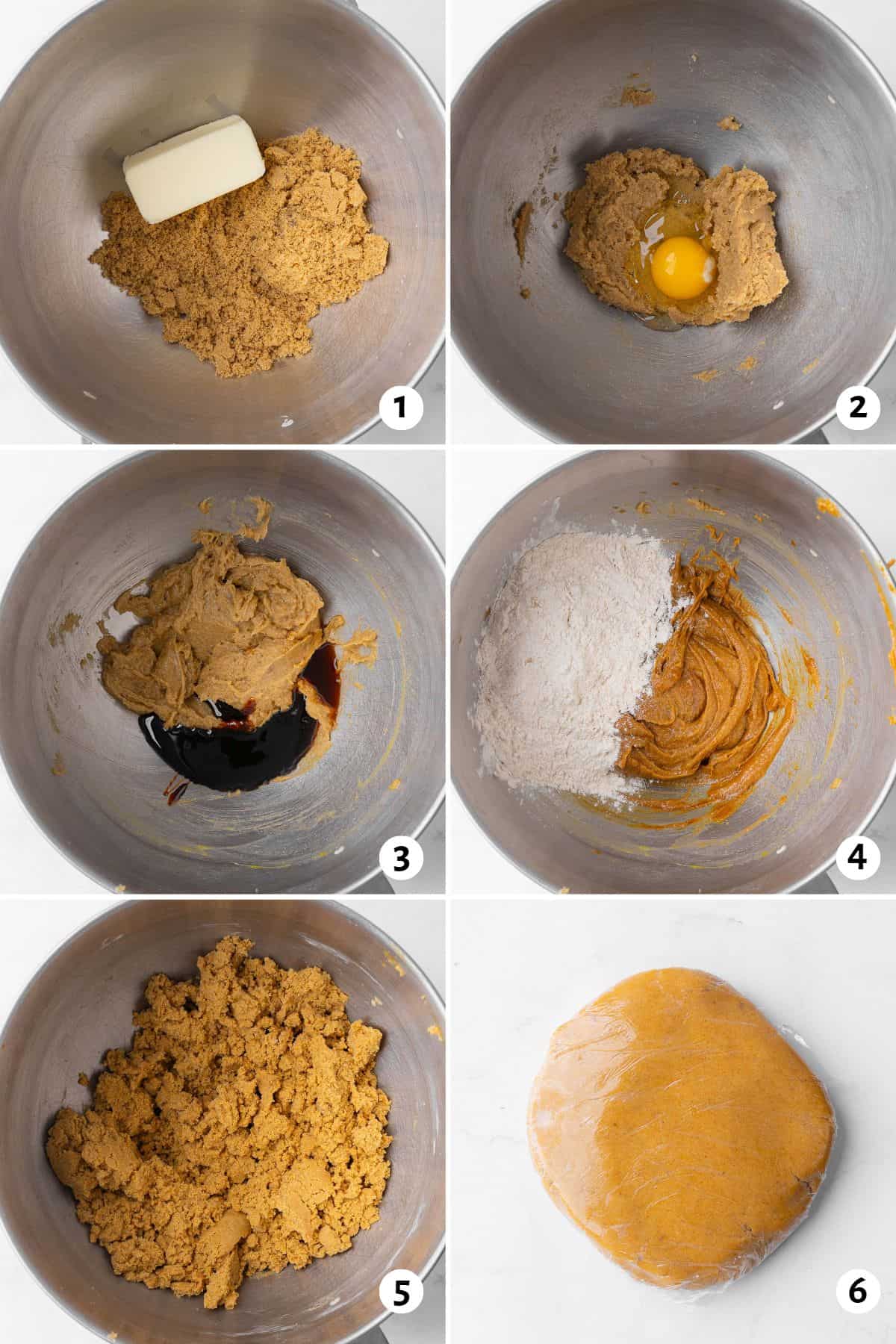 1

2

3

4

5

6