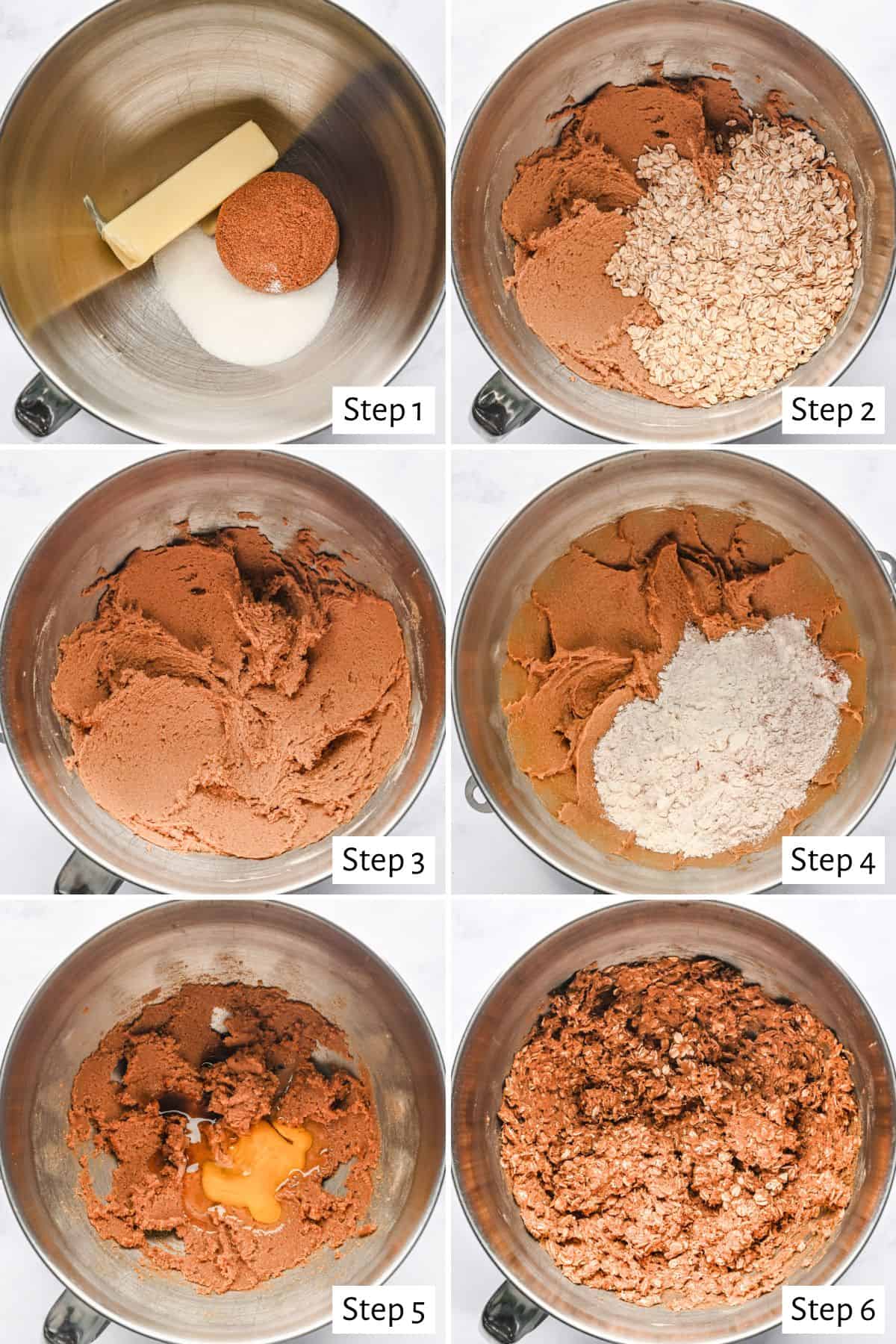 Step 1

Step 2

Step 3

Step 4

Step 5

Step 6