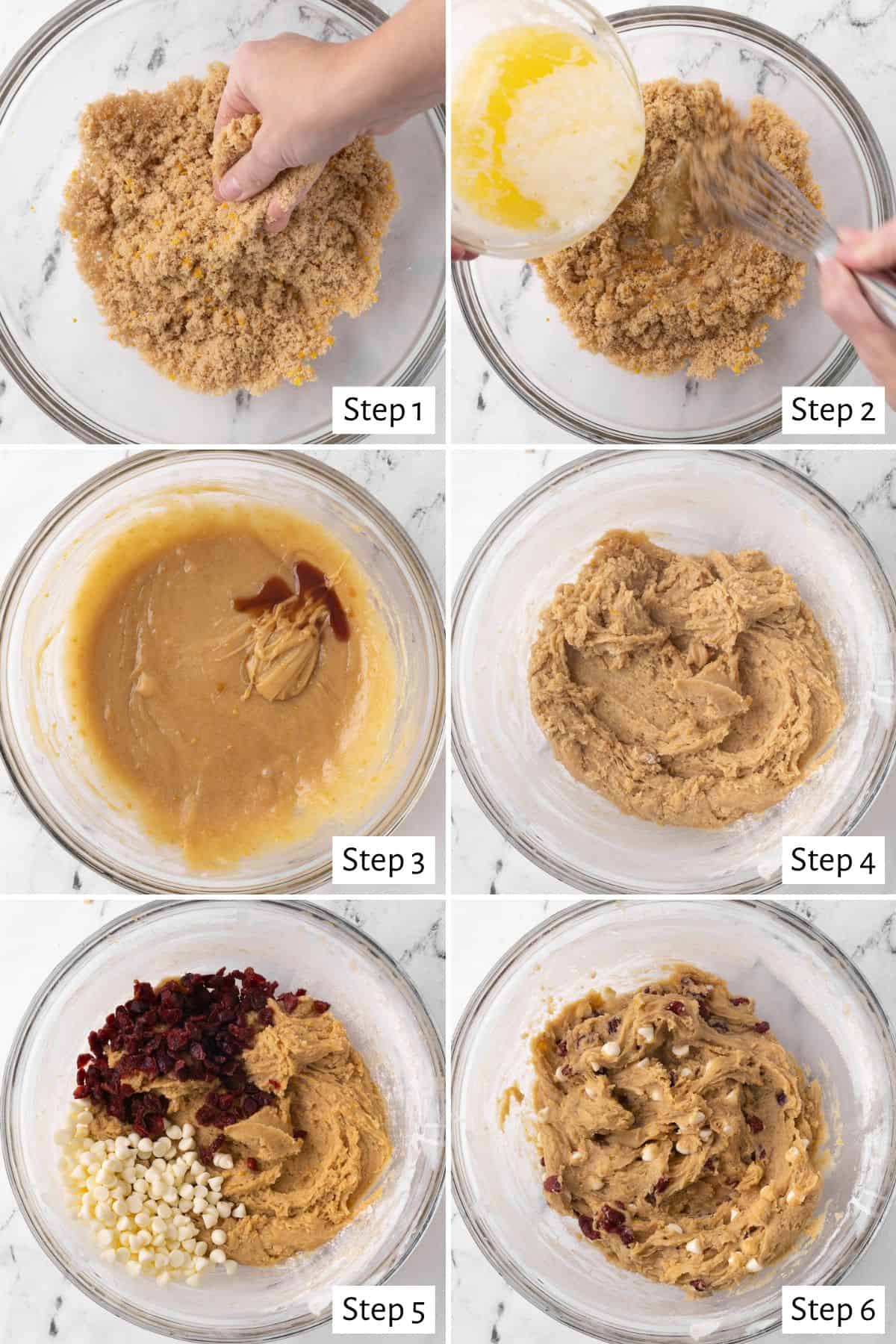 Step 1

Step 2

Step 3

Step 4

Step 5

Step 6