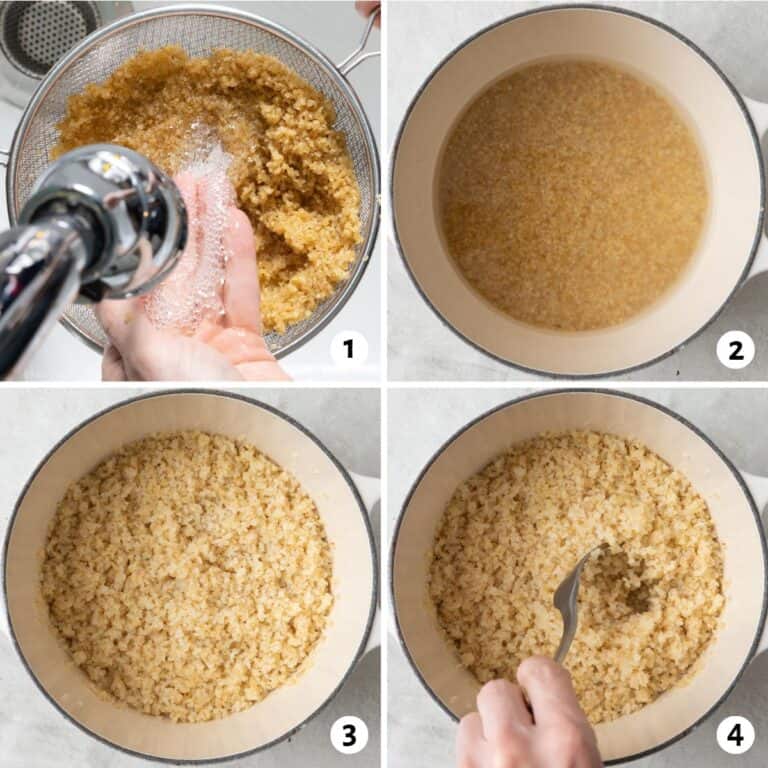 1
2
3
4