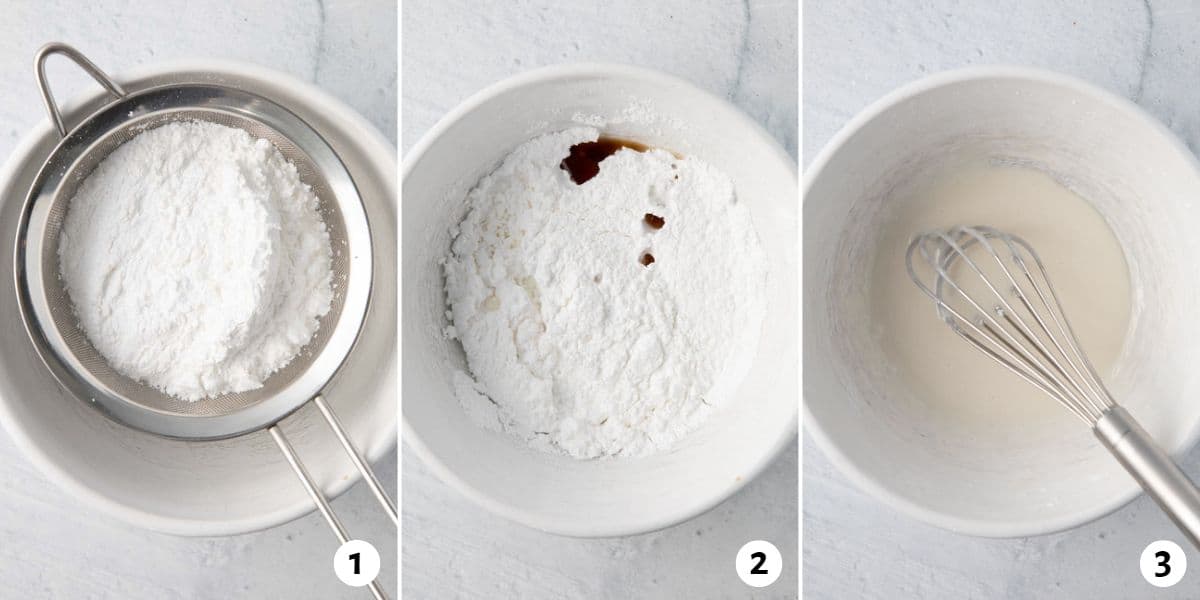 1

2

3