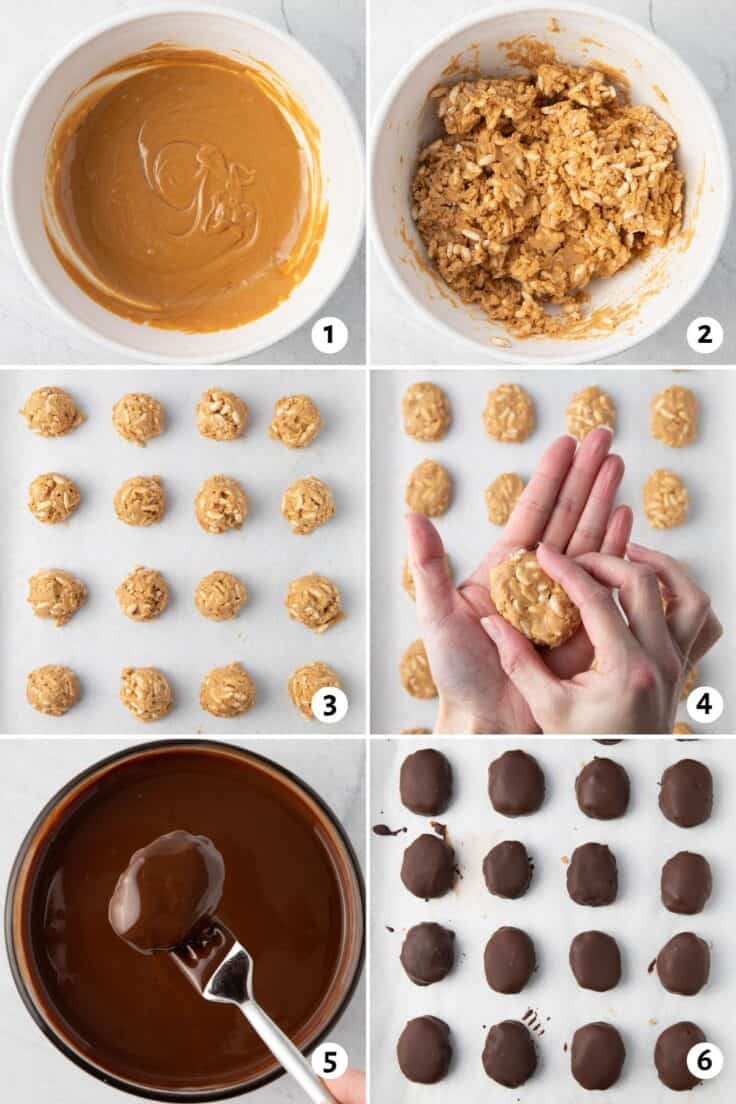 1
2
3
4
5
6