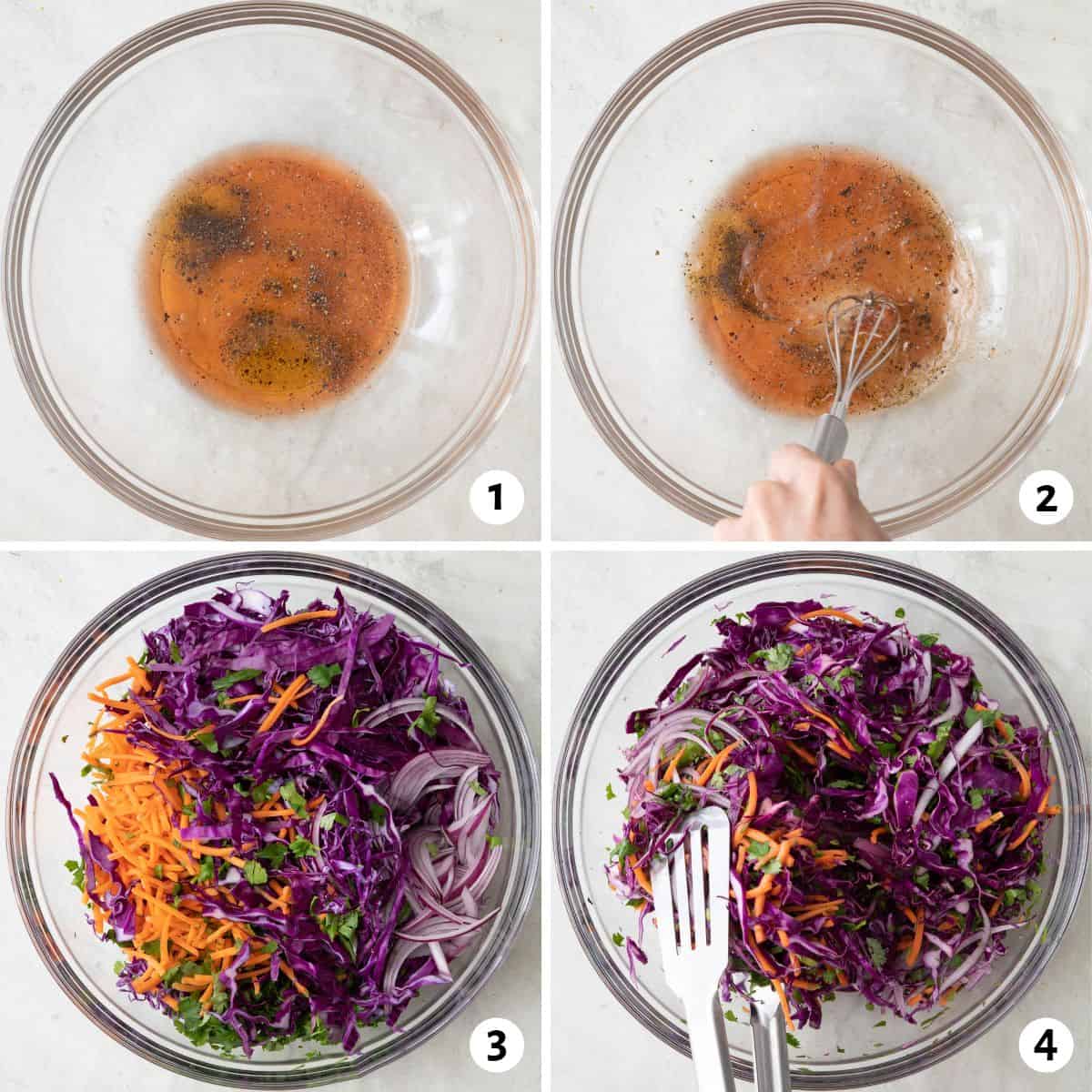 1

2

3

4