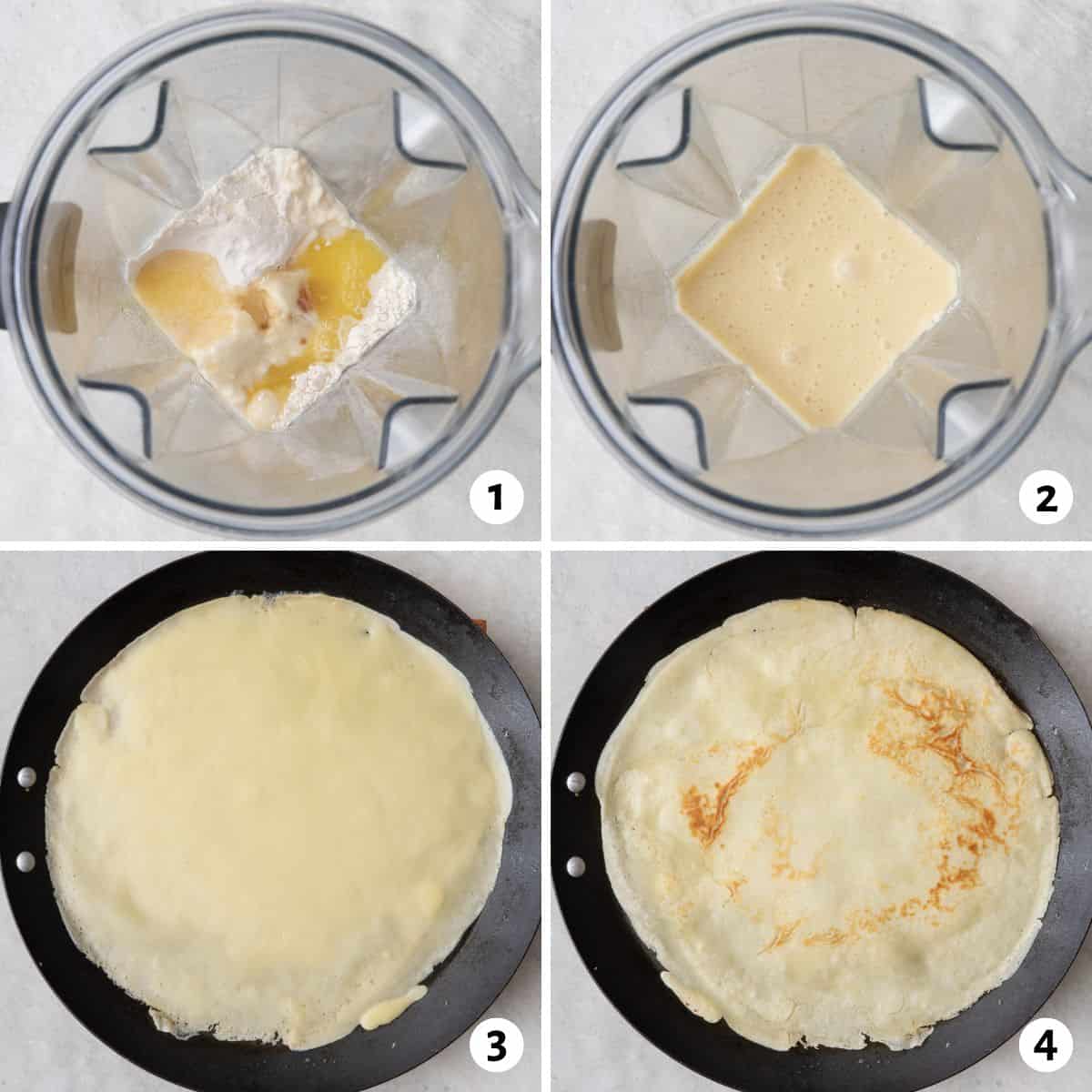 1

2

3

4