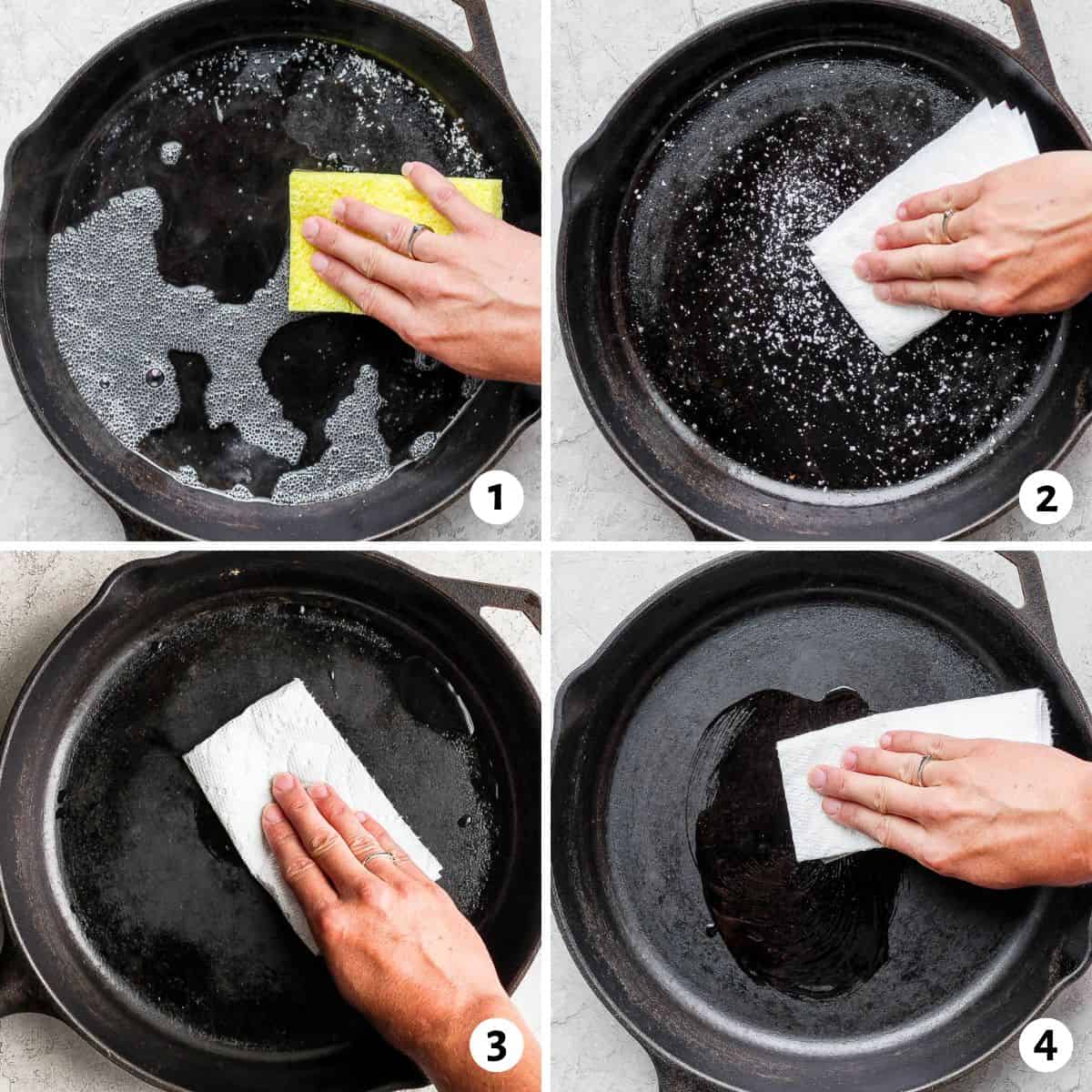 1
2
3
4