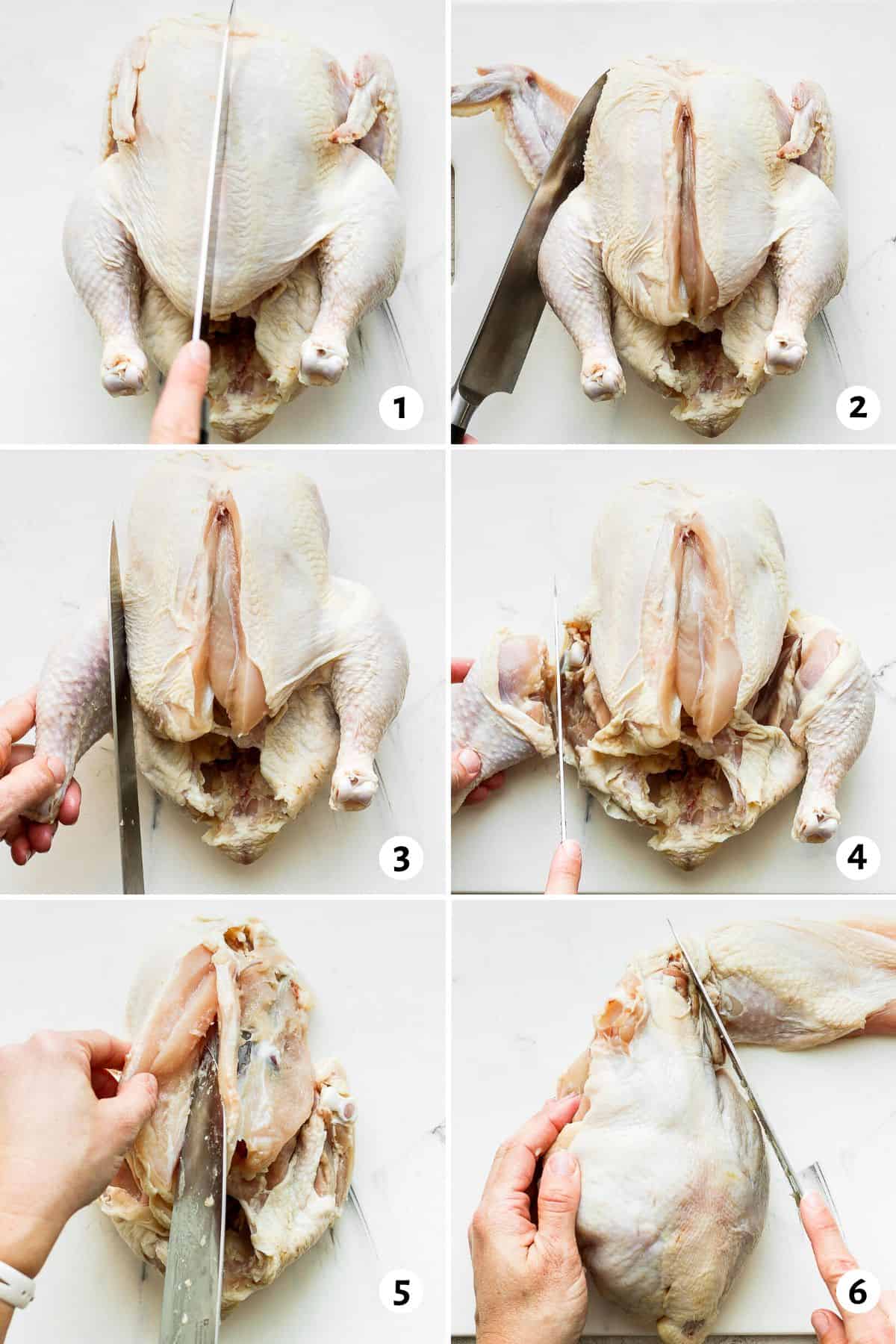 1

2

3

4

5

6