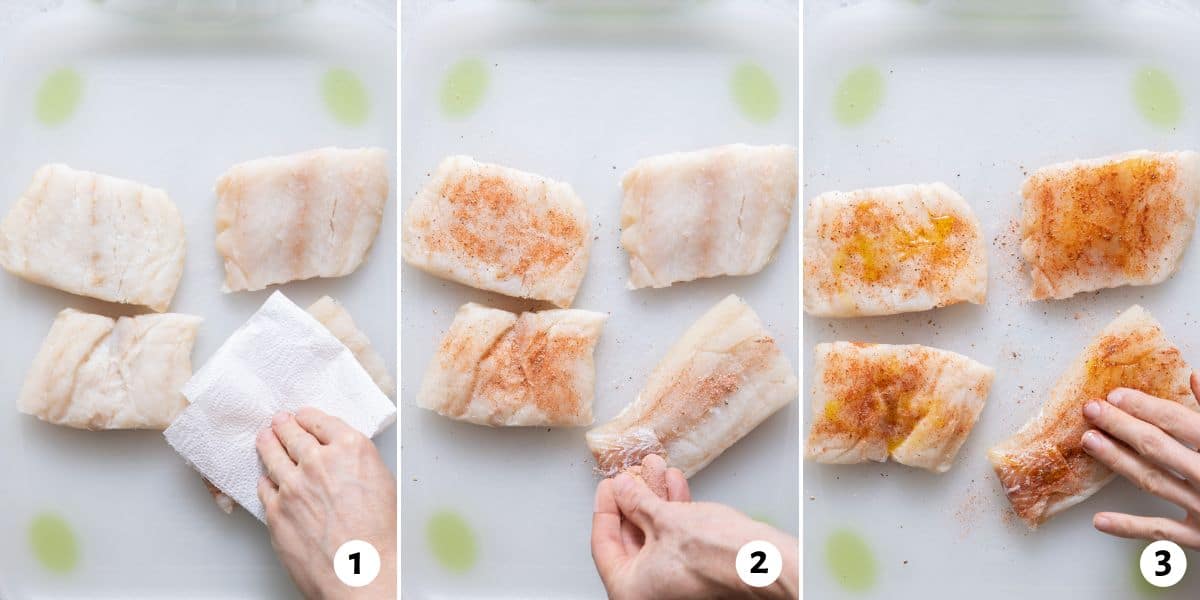 1
2
3