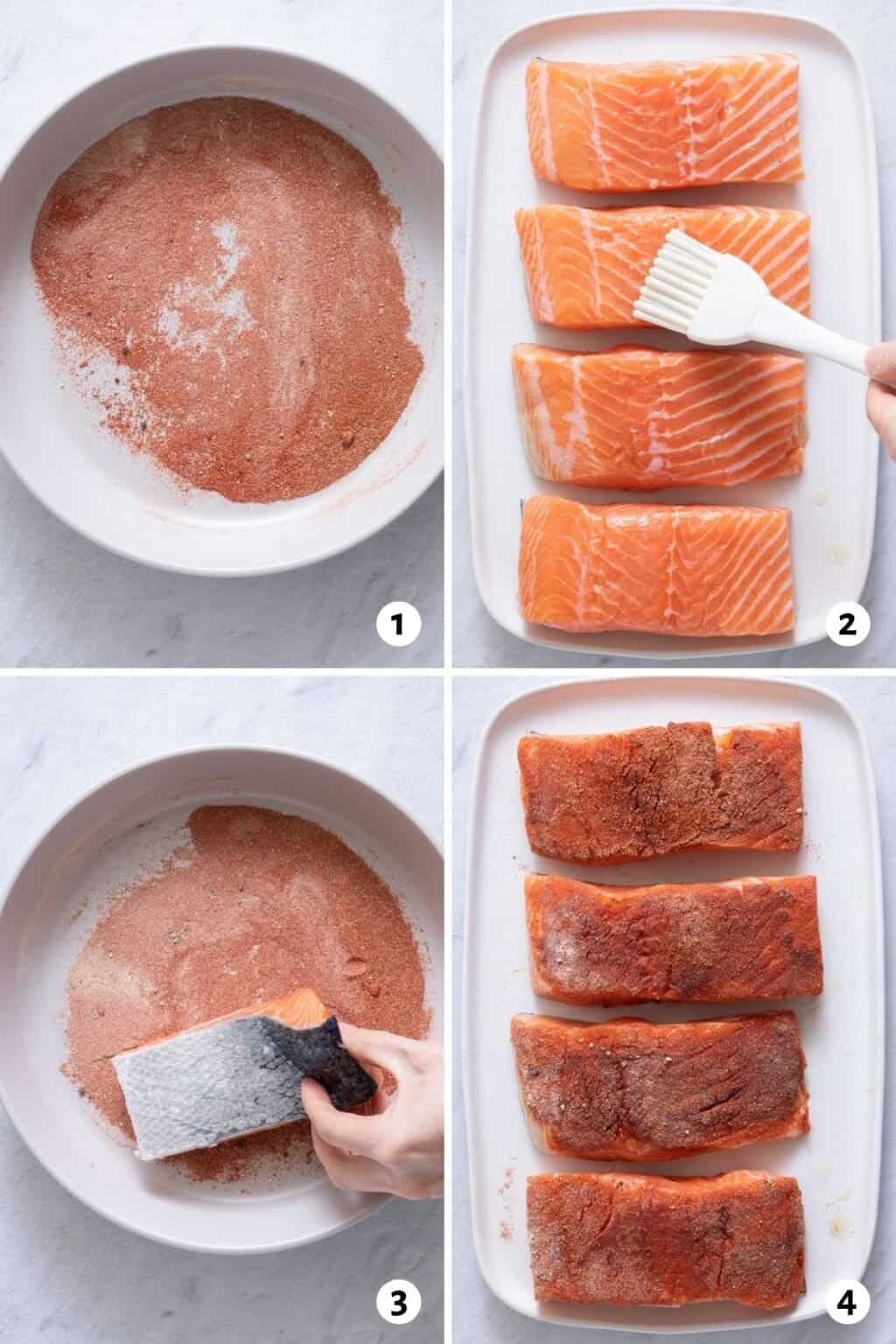 1

2

3

4