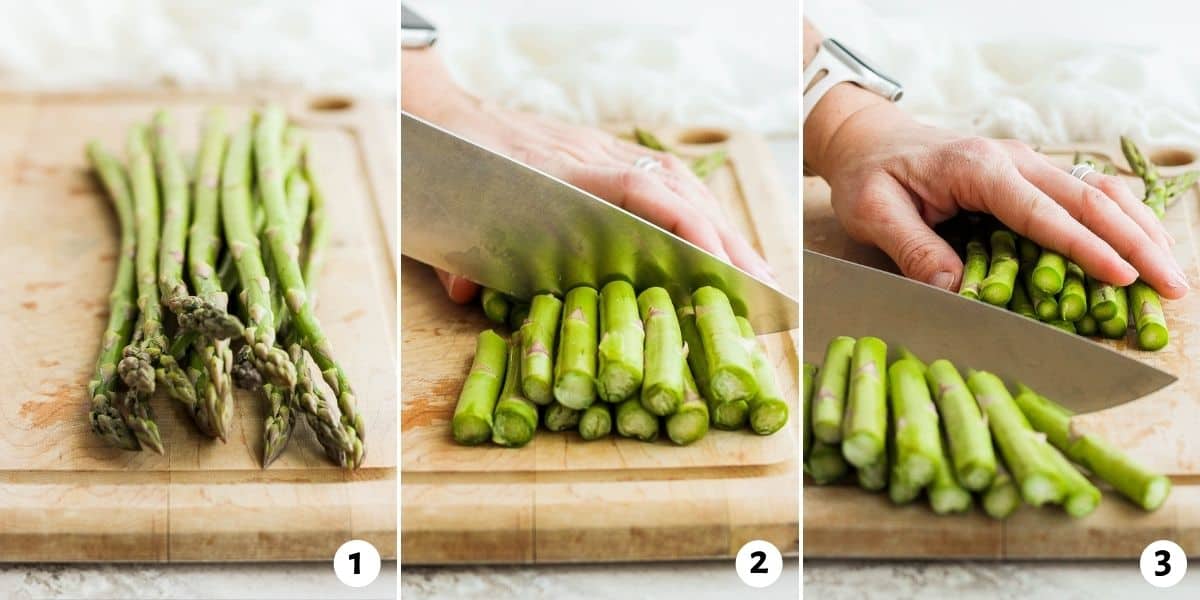 1
2
3