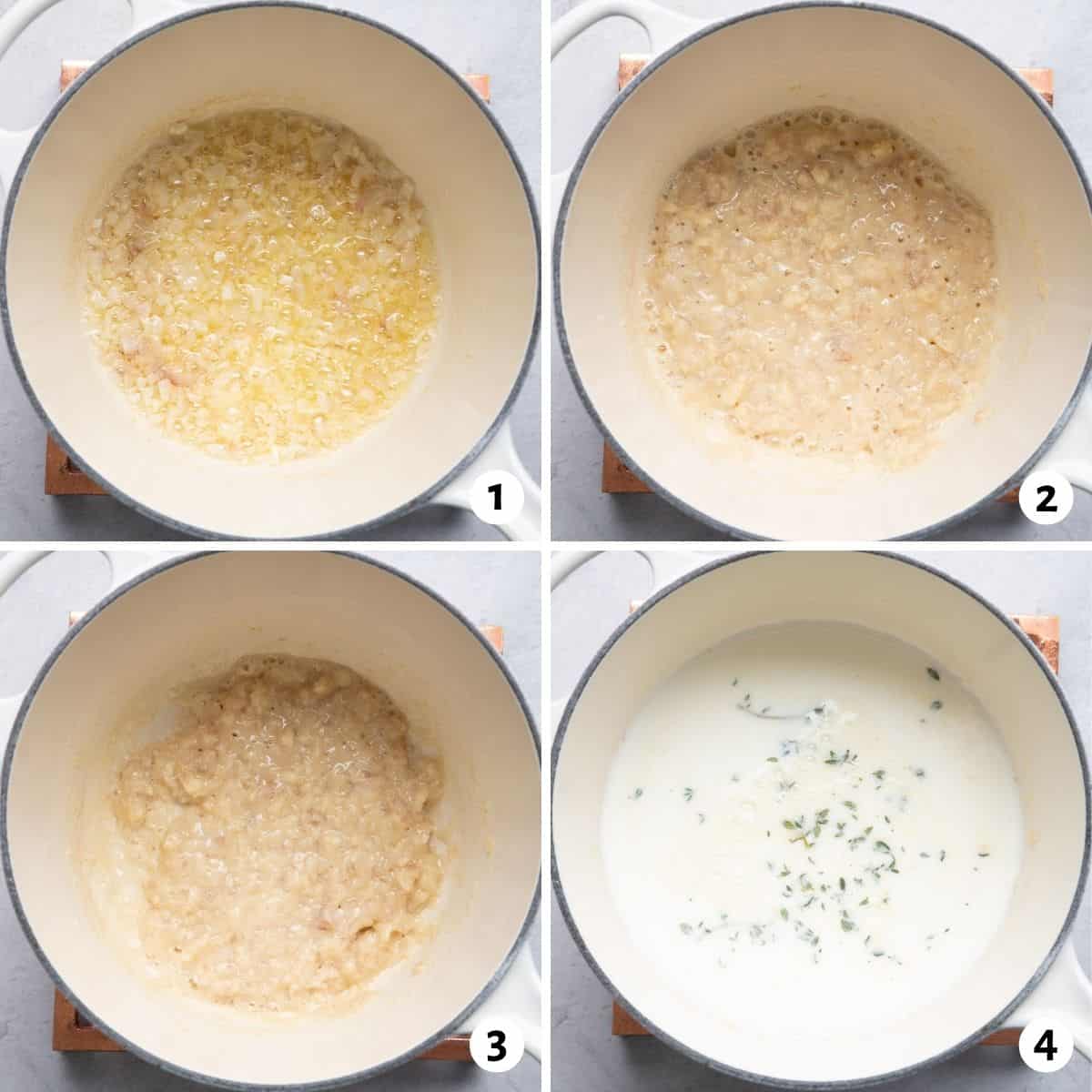 1

2

3

4