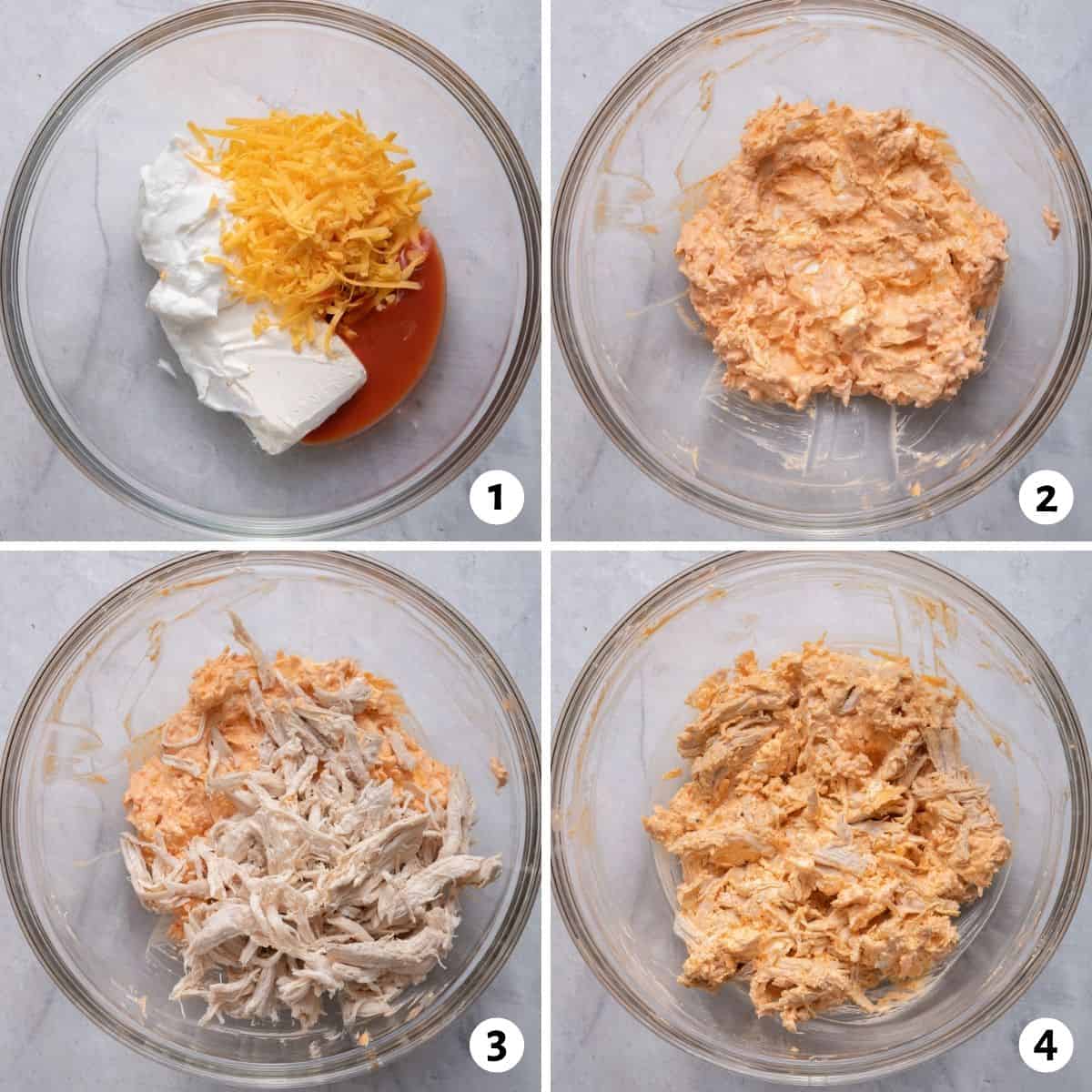 1

2

3

4