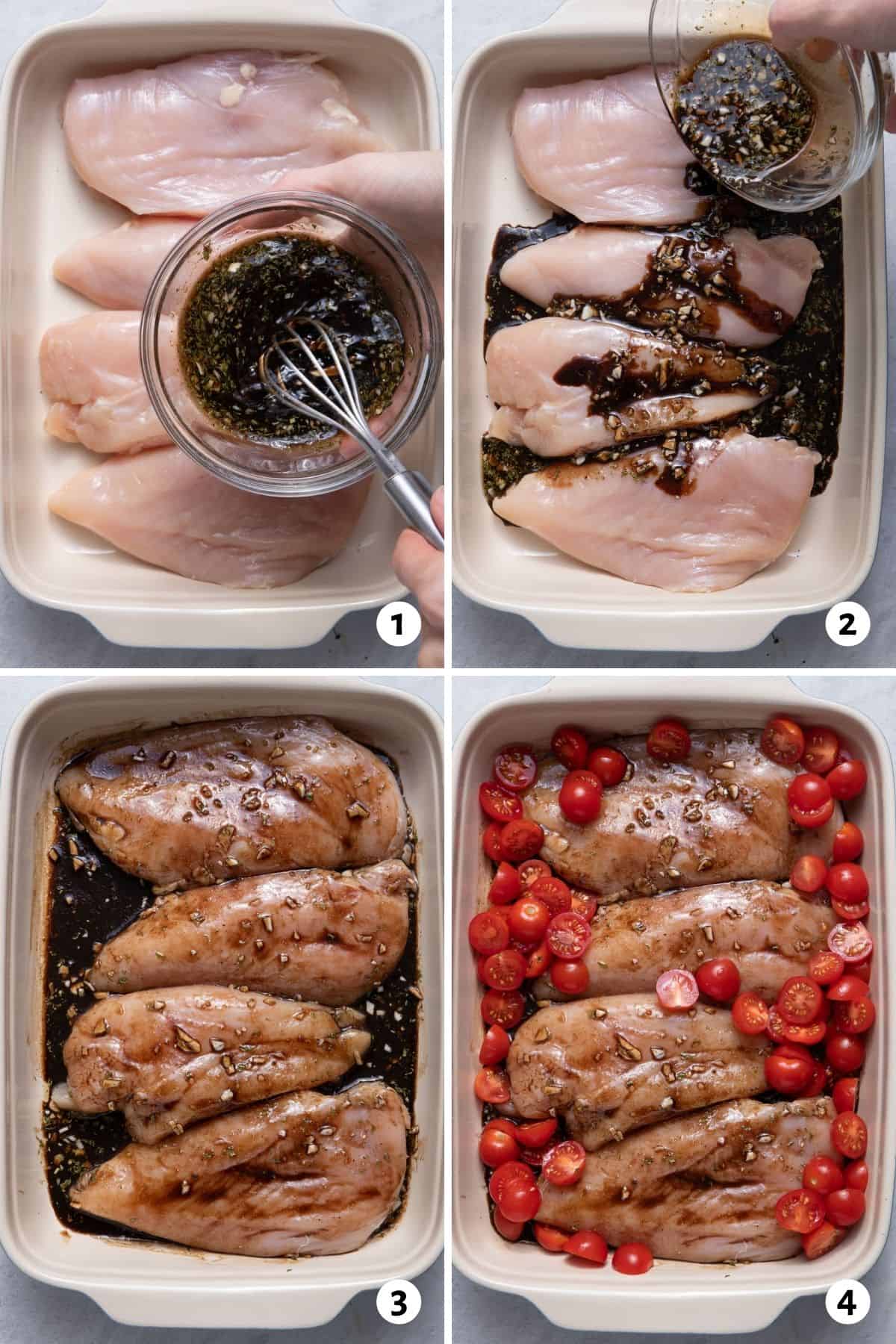 1

2

3

4