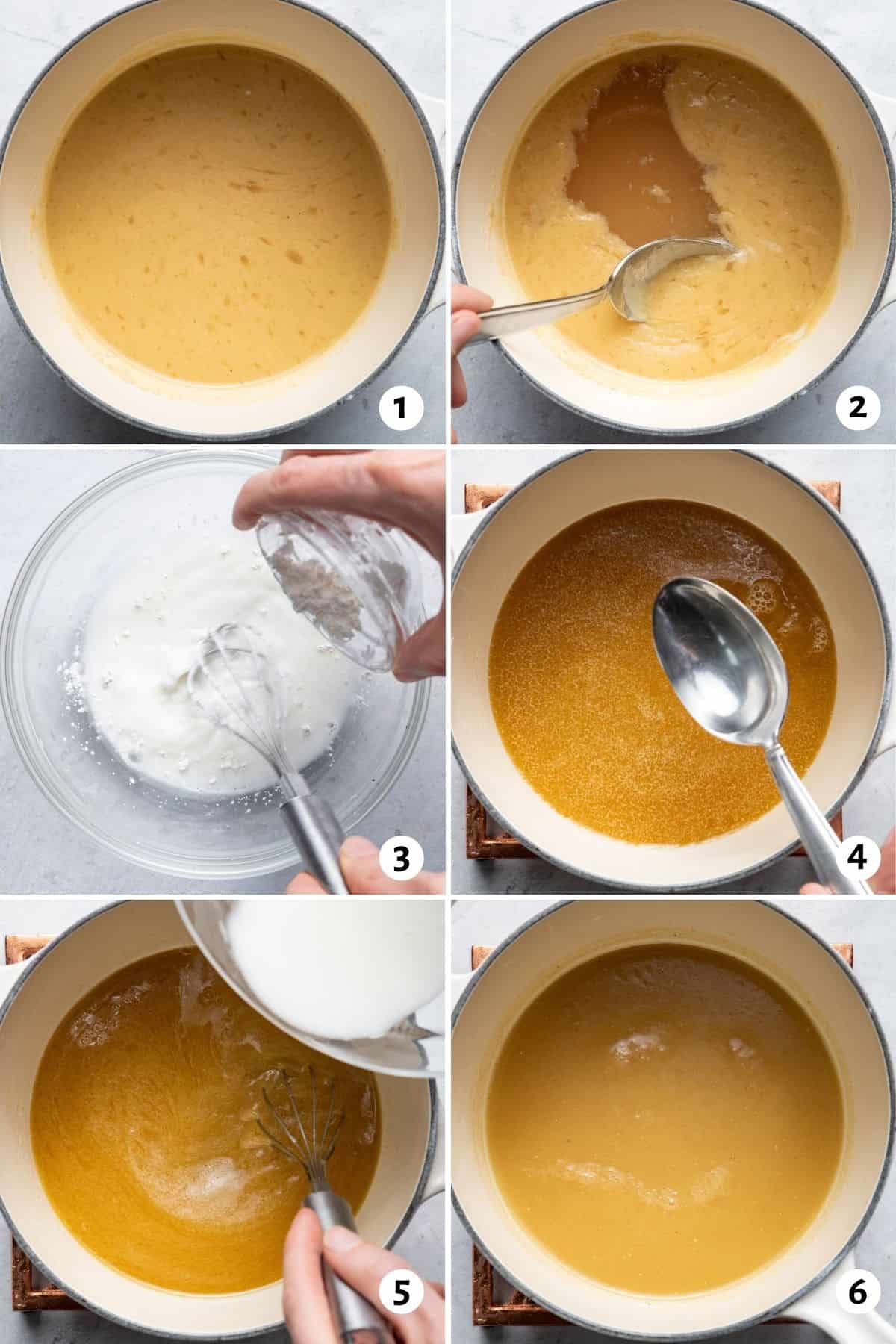 1
2
3
4
5
6