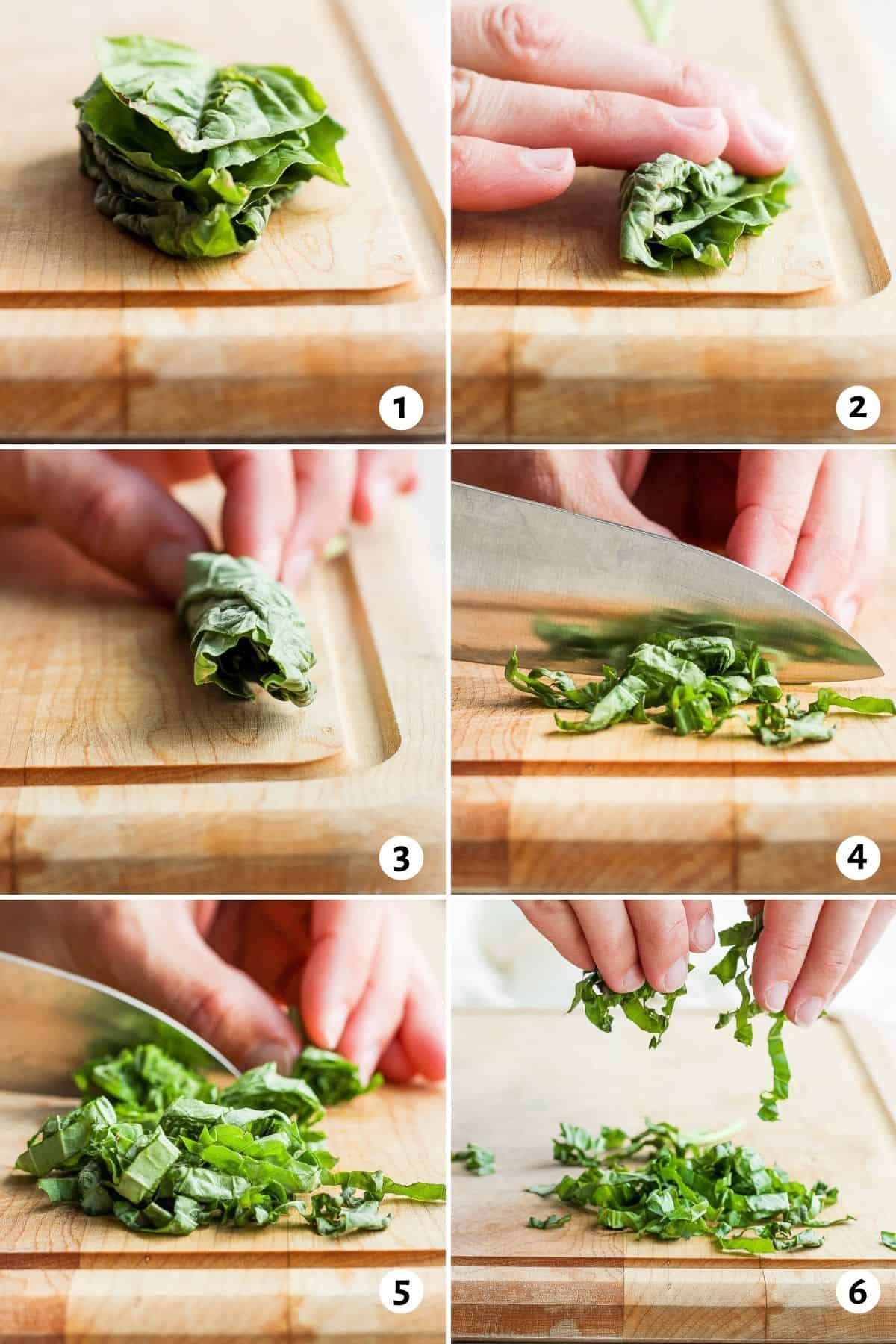 1

2

3

4

5

6