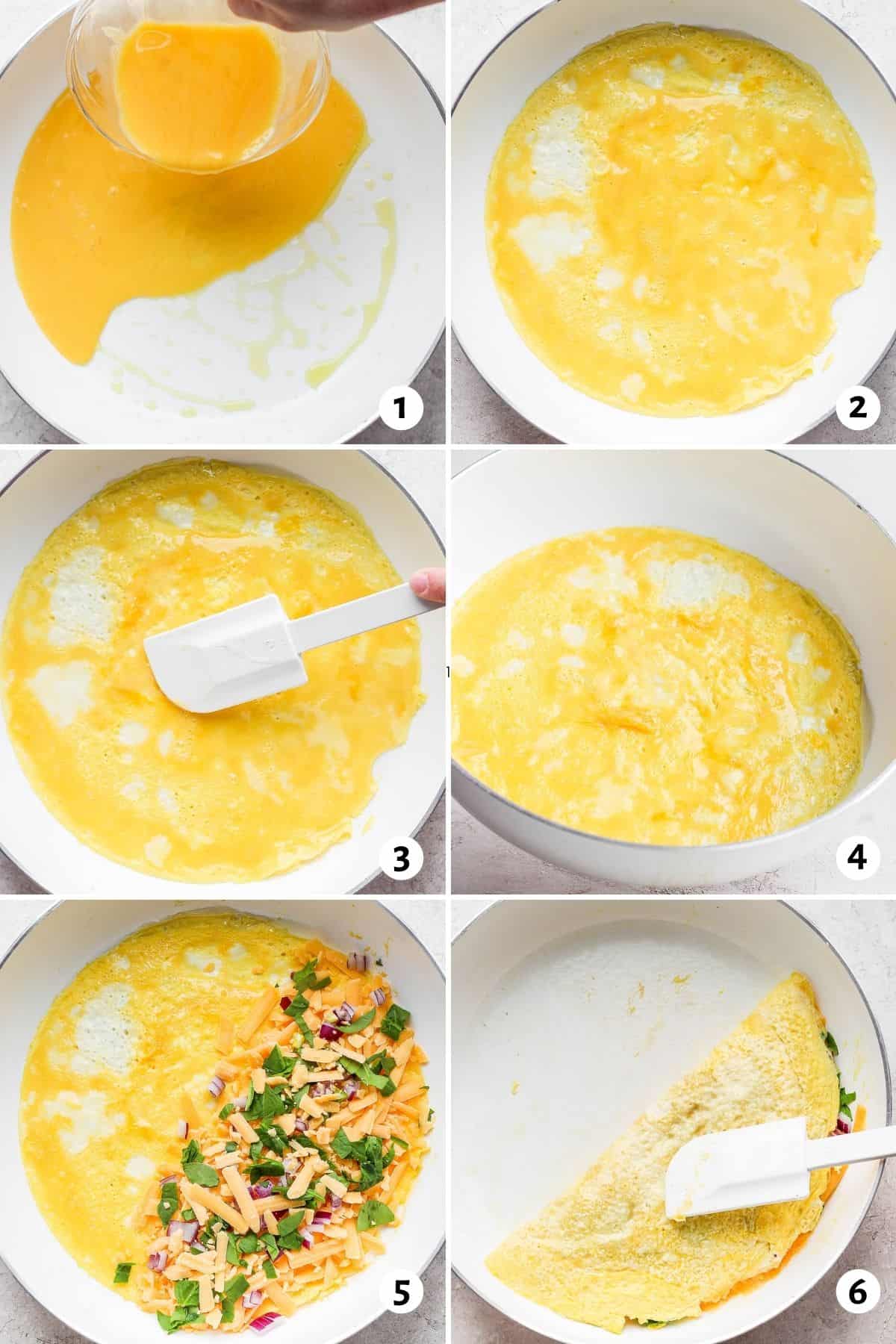 1
2
3
4
5
6