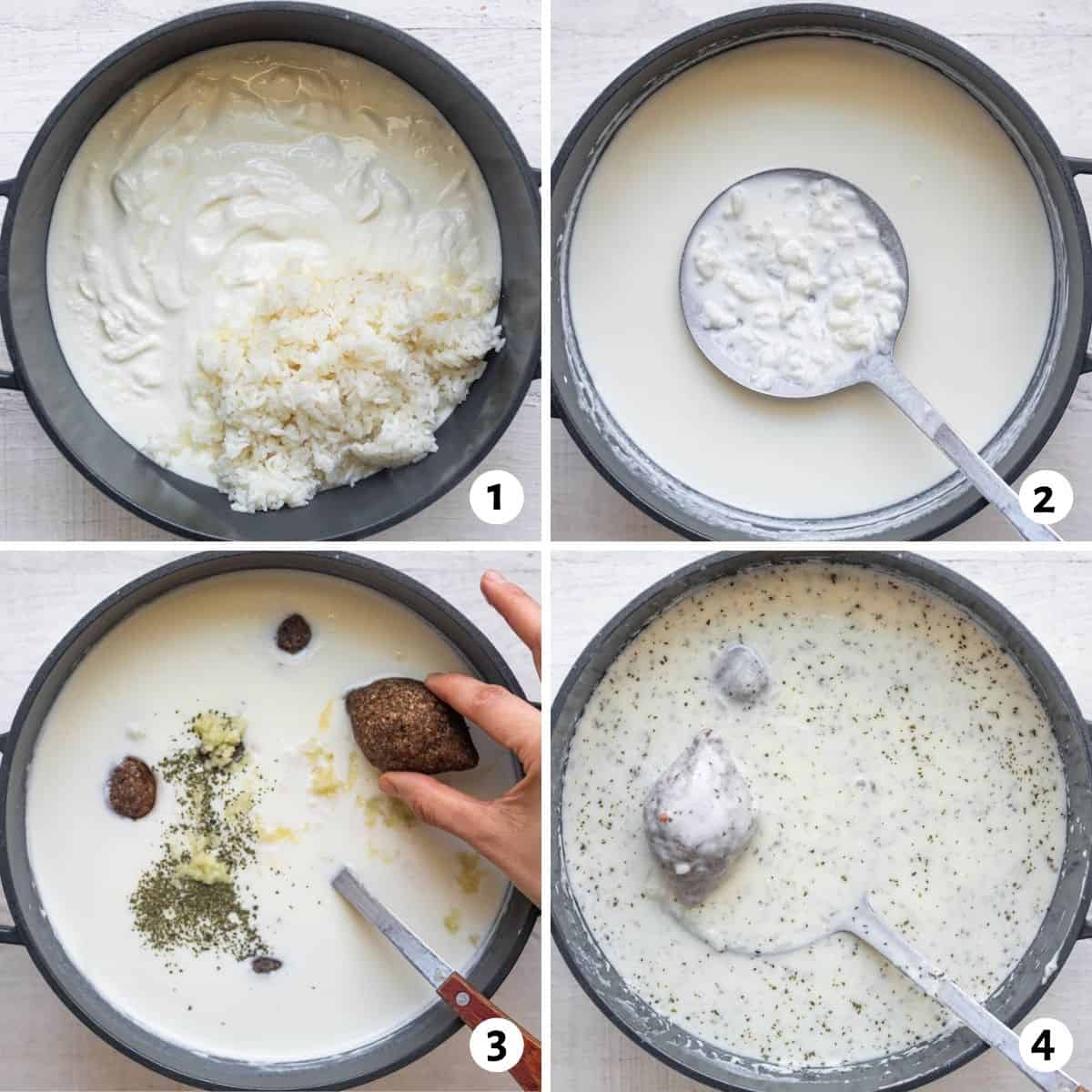 1

2

3

4