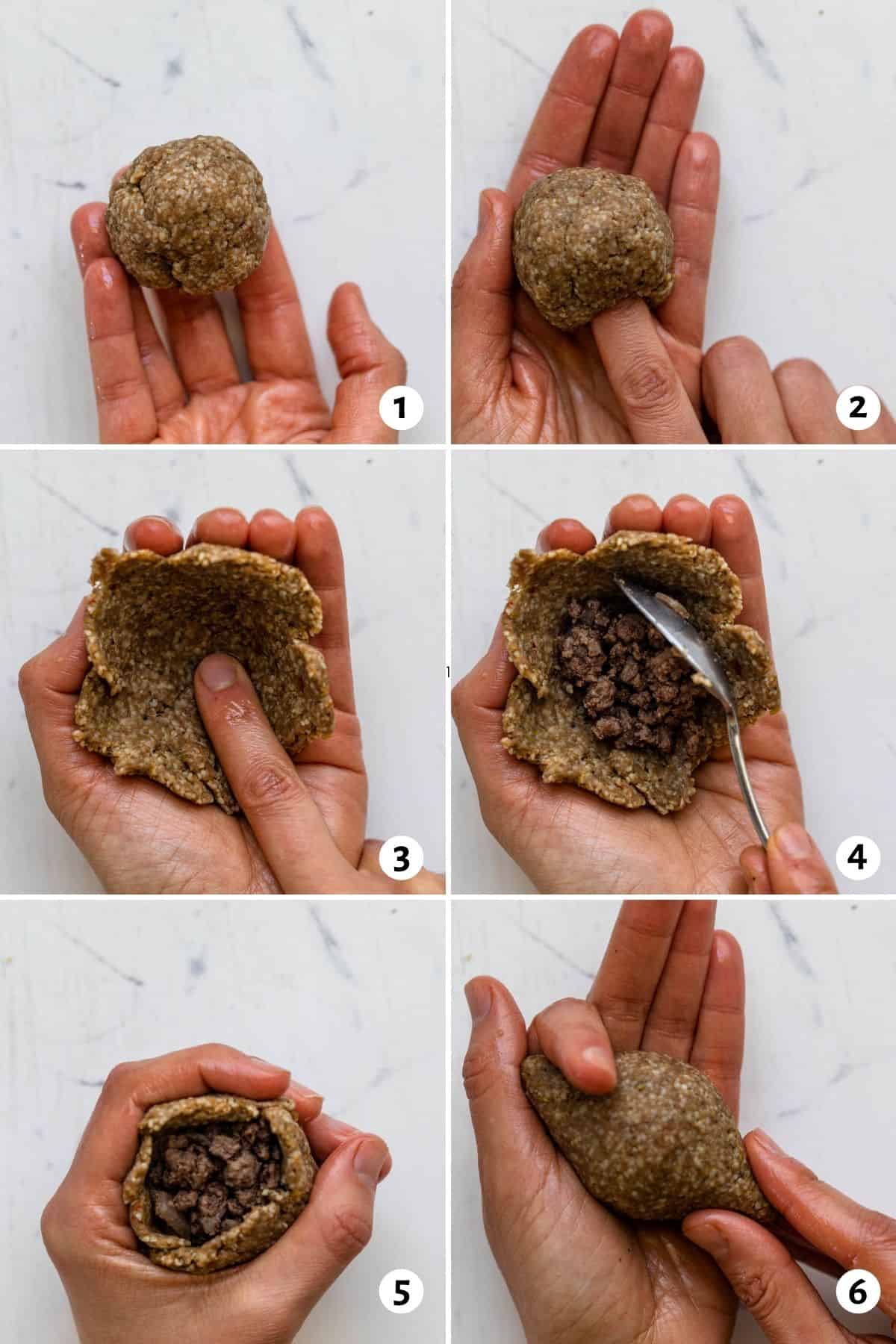 1
2
3
4
5
6