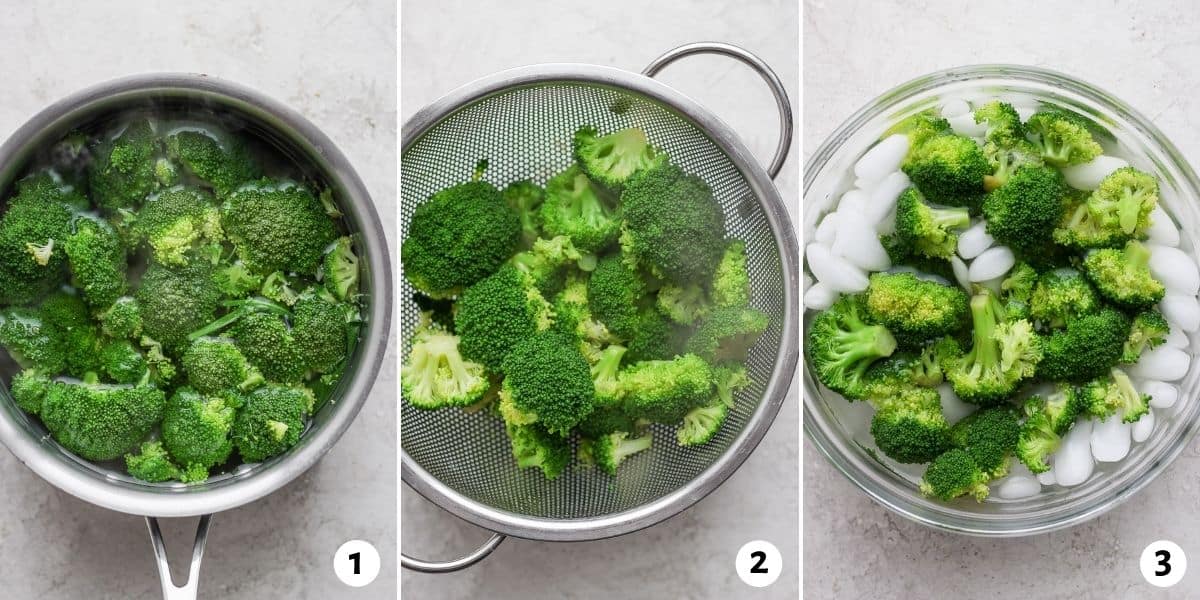 1
2
3