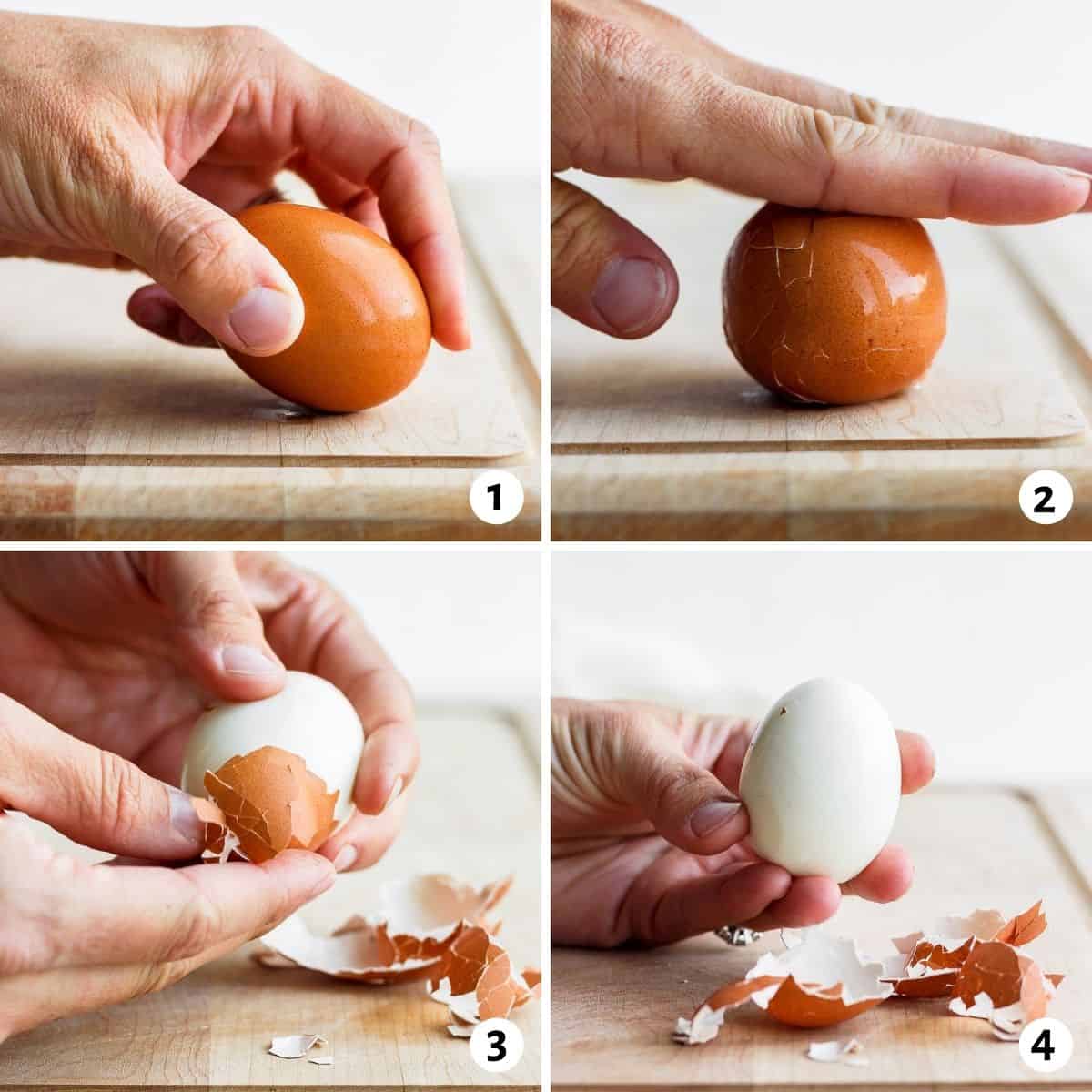 1

2

3

4