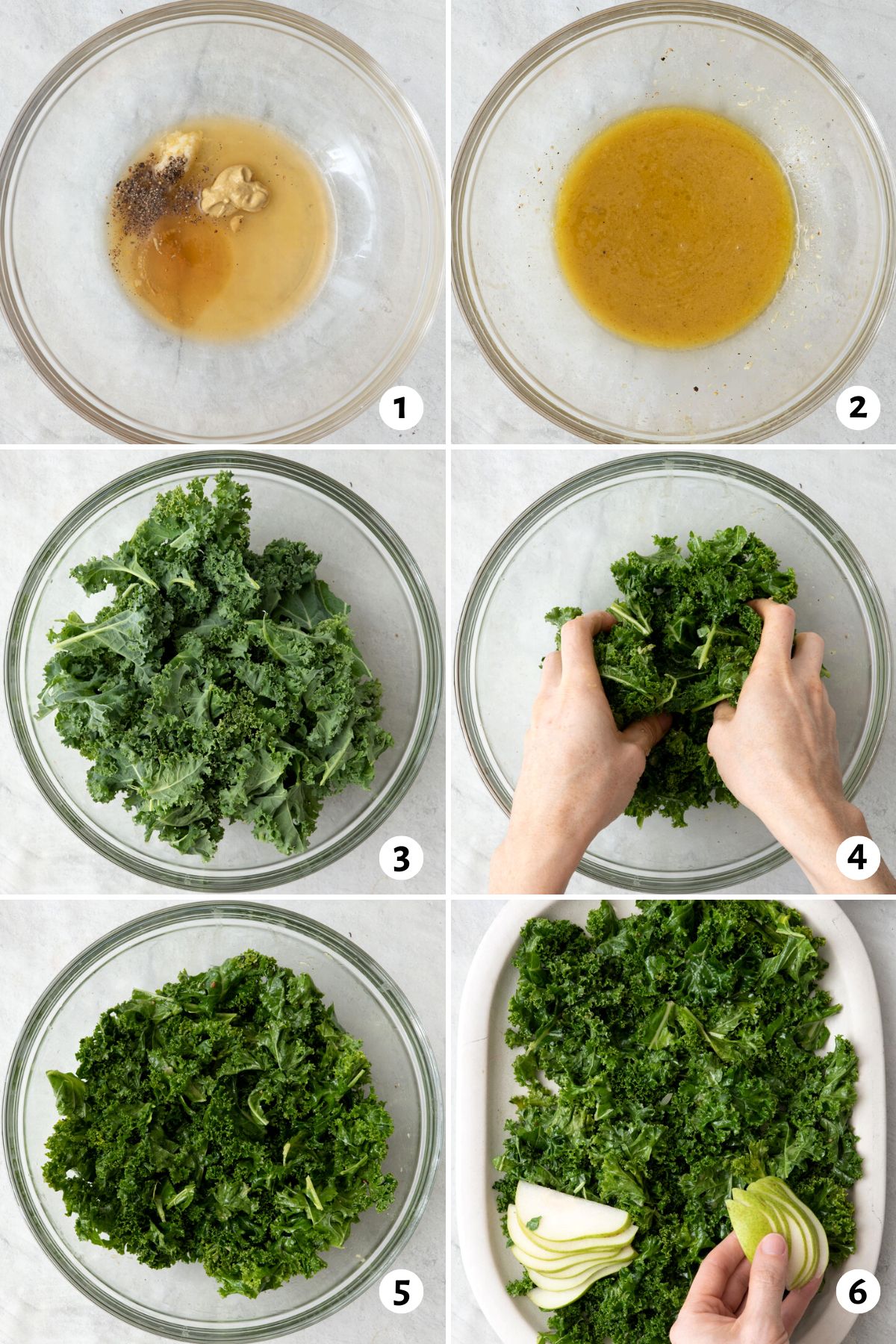 1

2

3

4

5

6