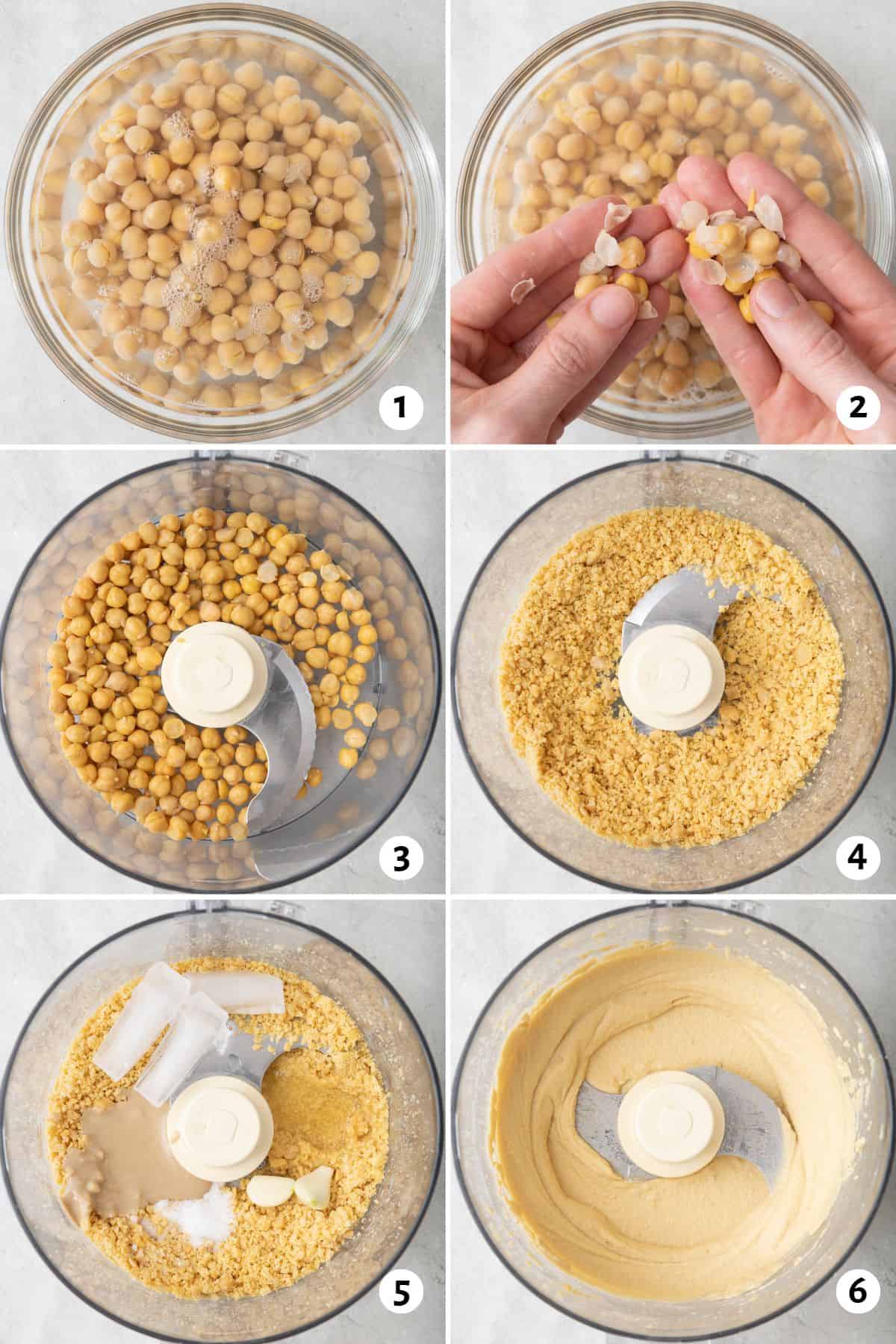 1

2

3

4

5

6