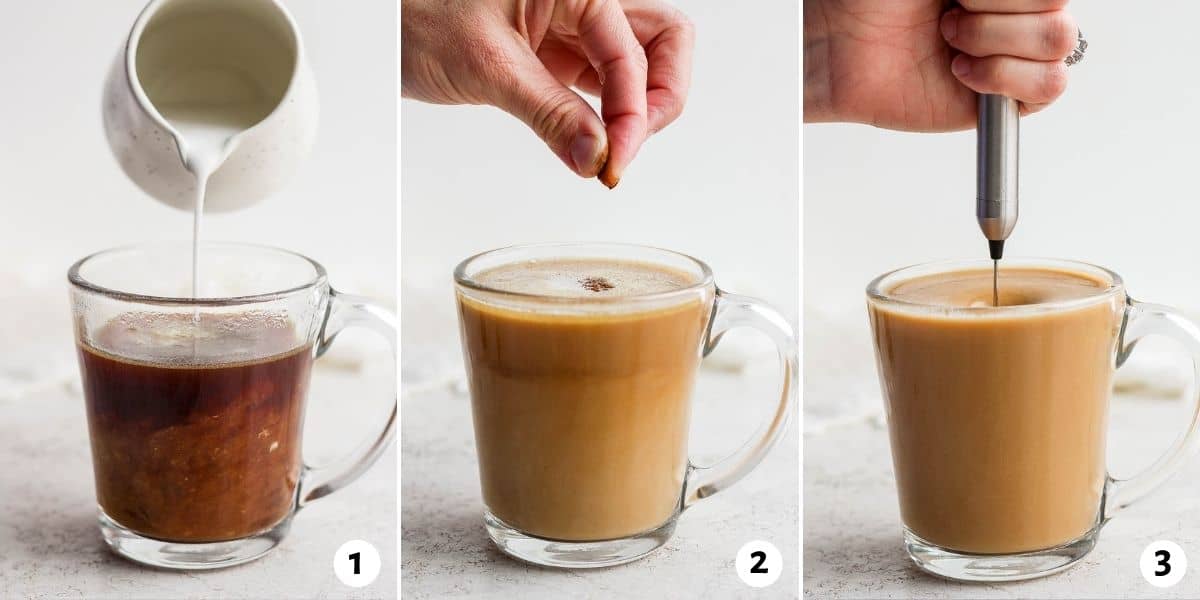 1

2

3