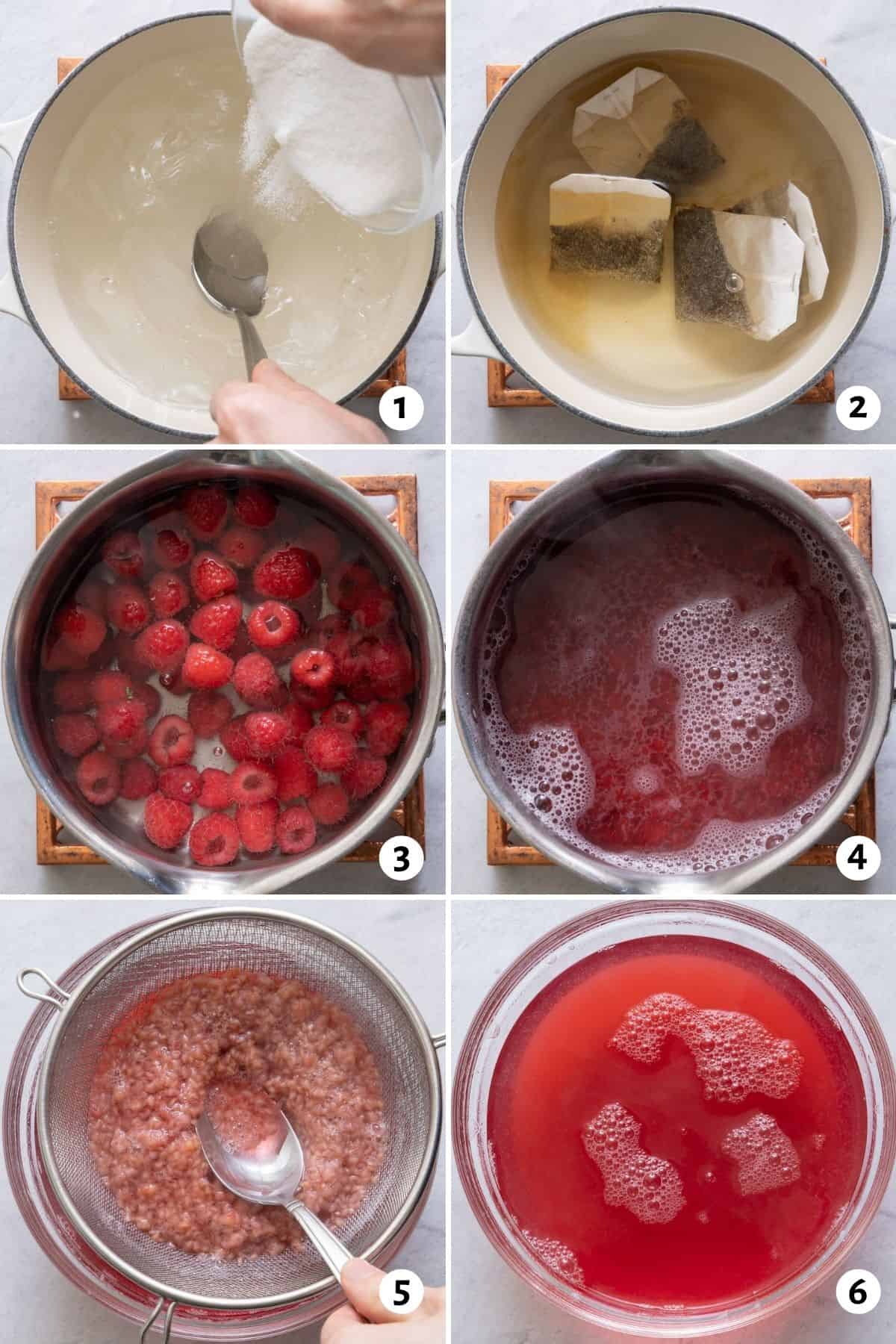 1

2

3

4

5

6