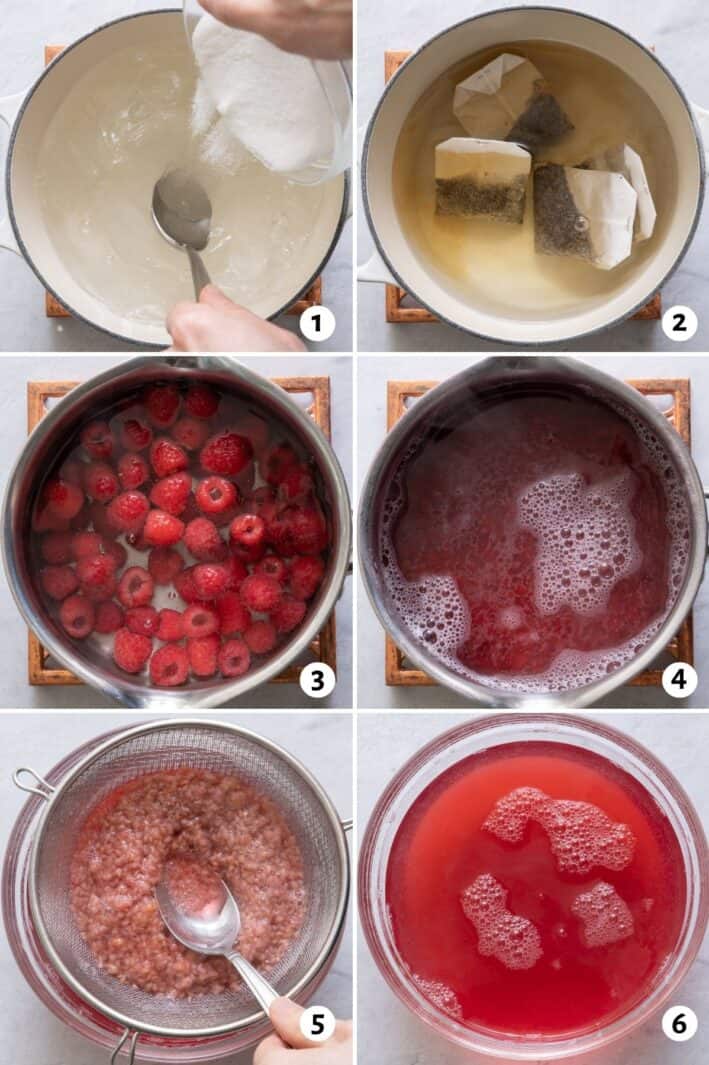 1
2
3
4
5
6