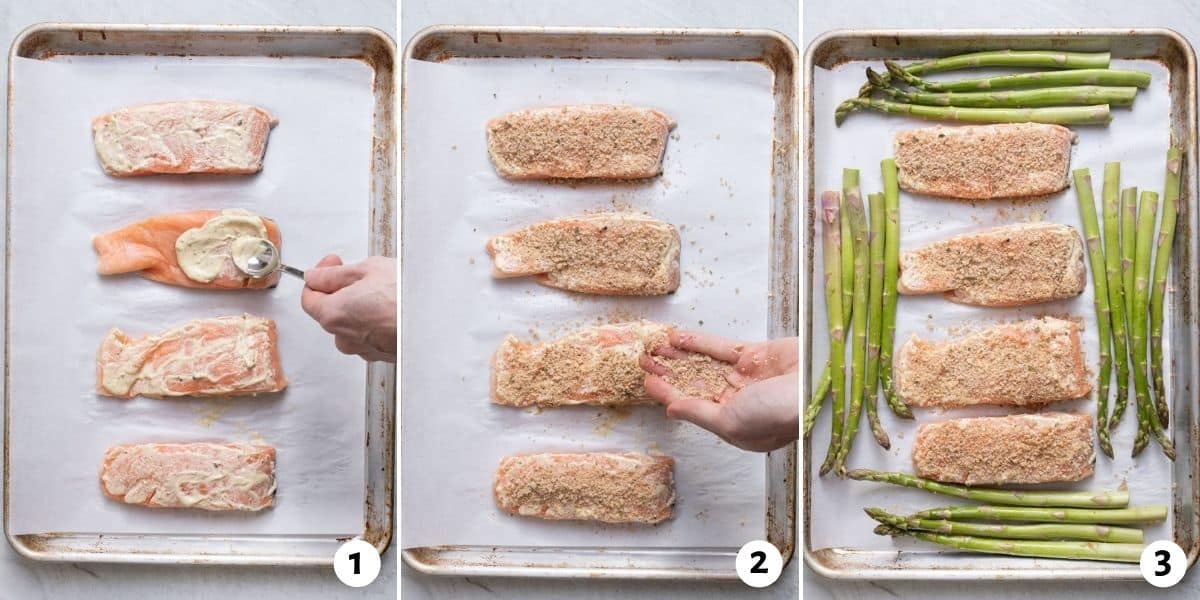 1

2

3