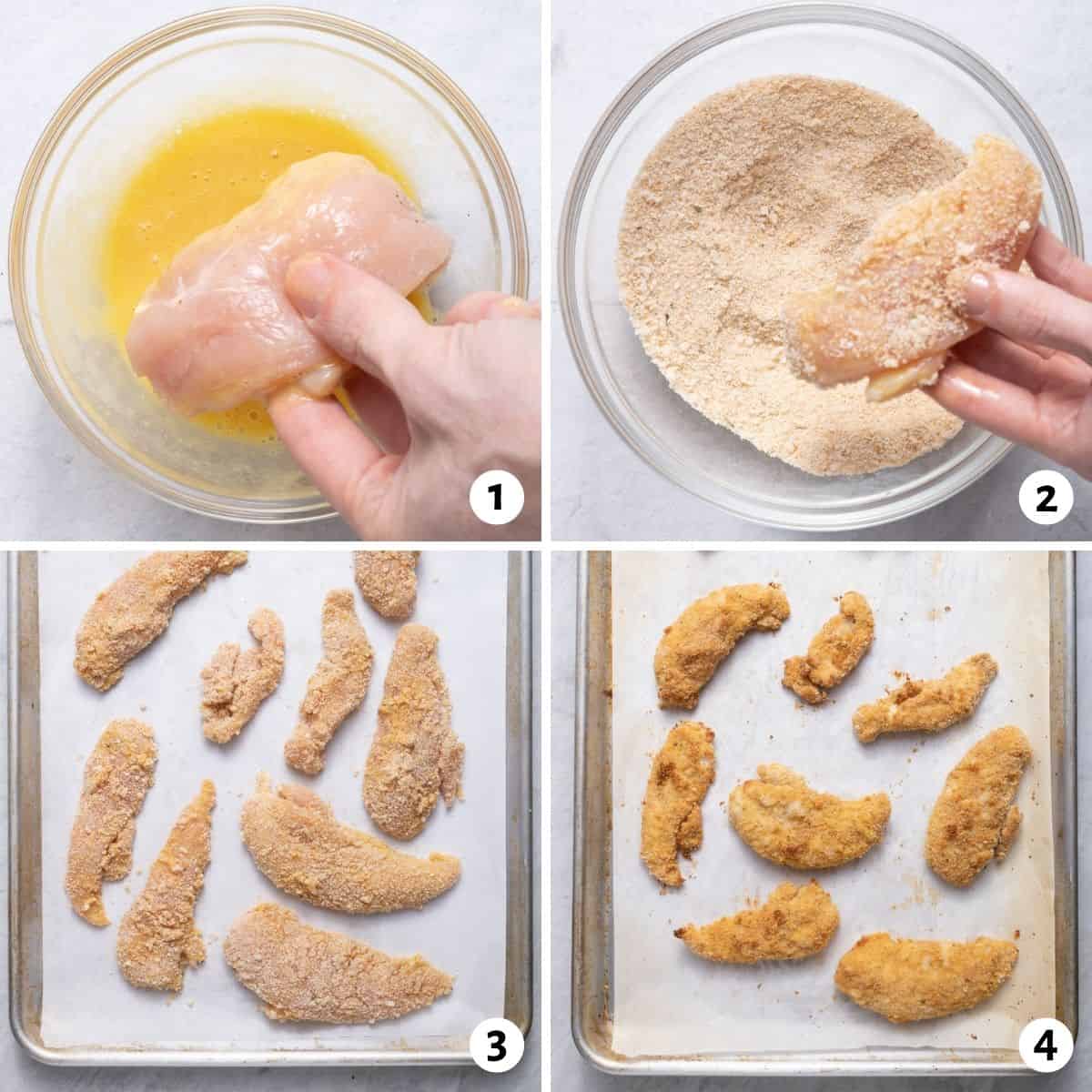 1
2
3
4