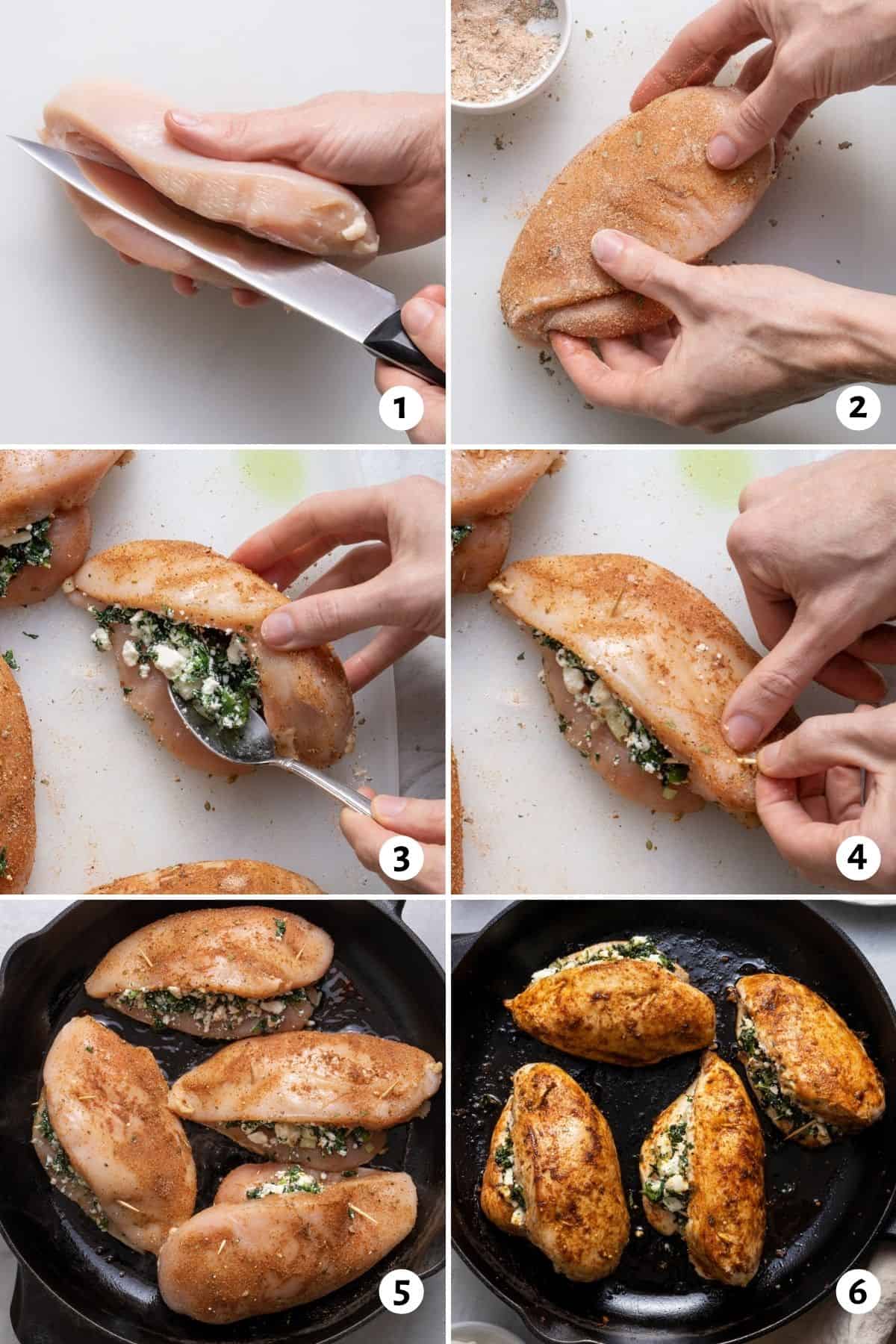 1

2

3

4

5

6