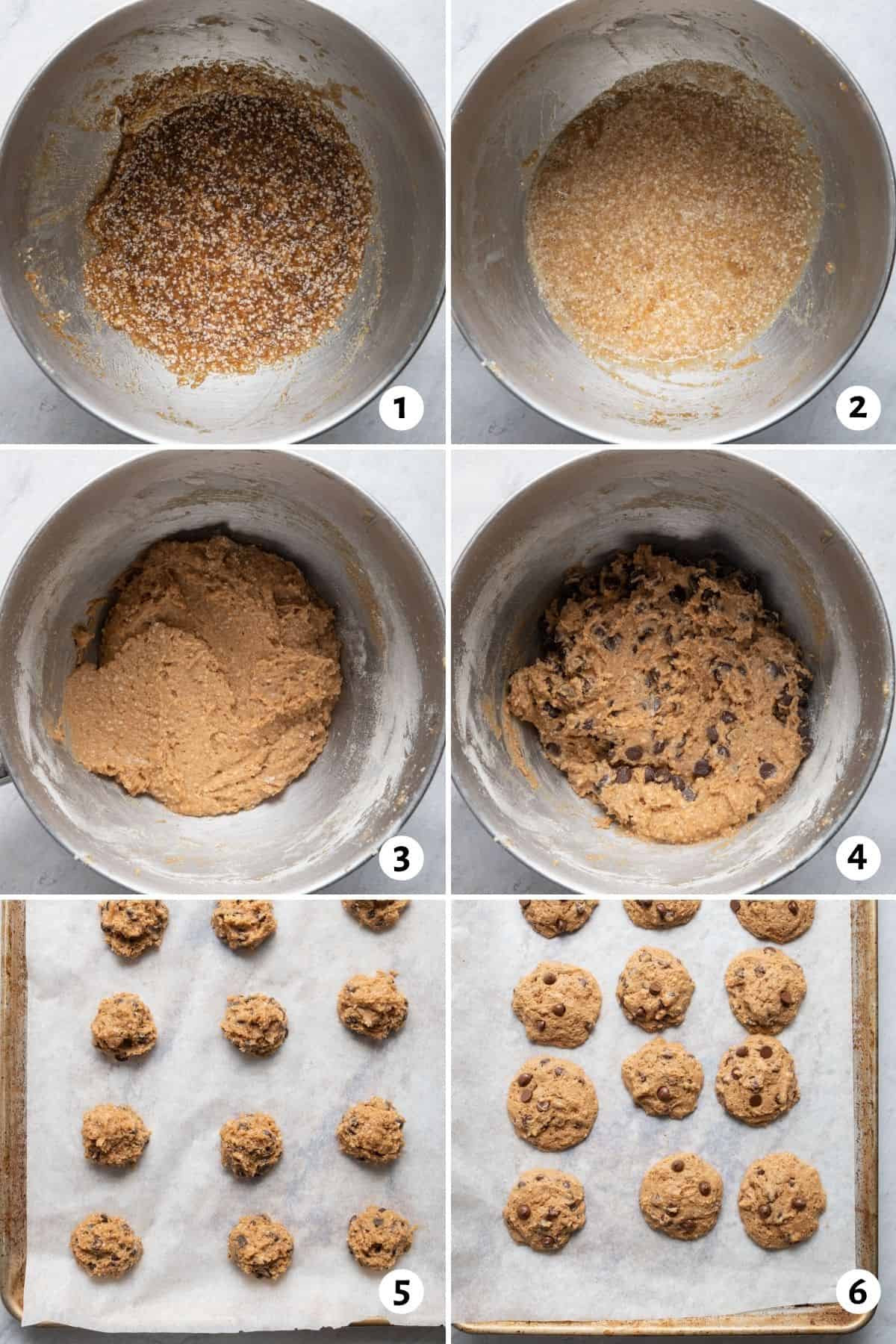 1

2

3

4

5

6