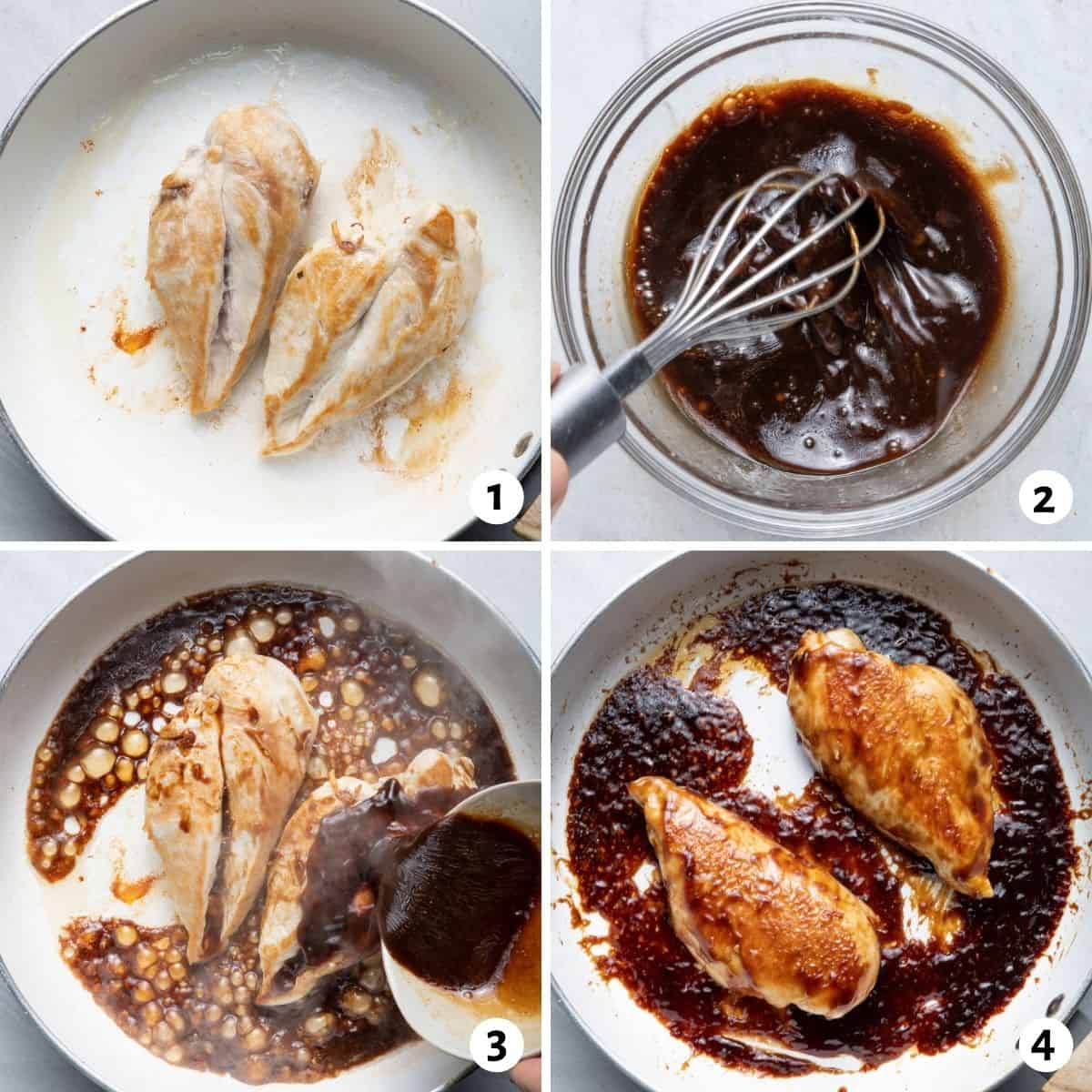 1
2
3
4